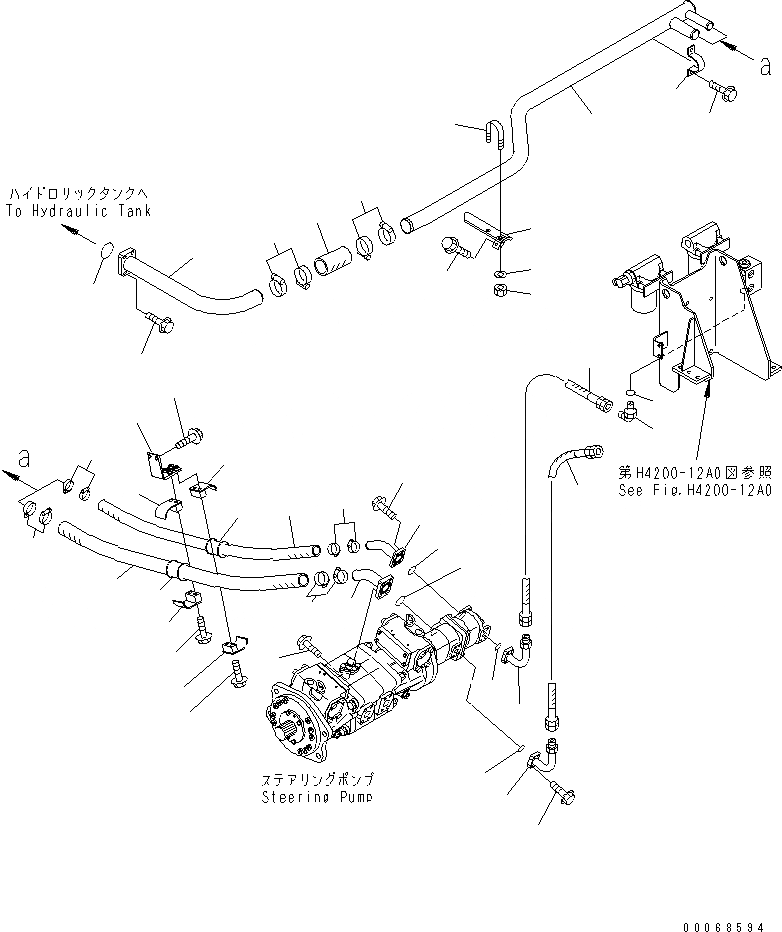 a

ハイドロリックタンクへ
To Hydraulic Tank

a

第H4200-12A0図参照
See Fig.H4200-12A0

ステアリングポンプ
Steering Pump

00068594