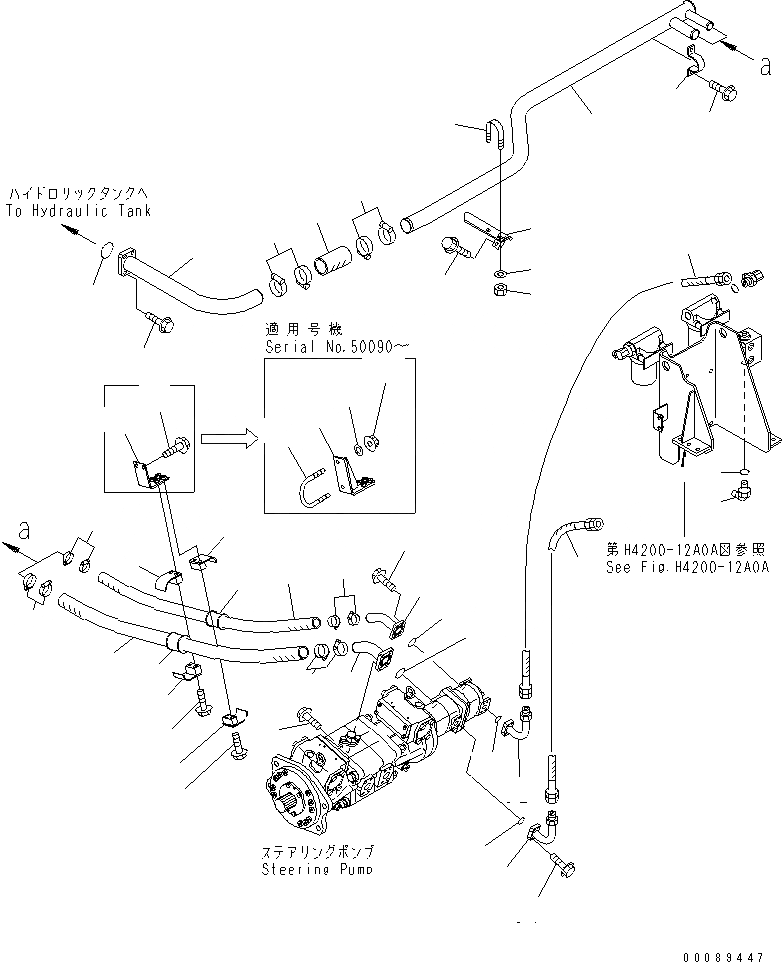 a

ハイドロリックタンクへ
To Hydraulic Tank

適用号機
Serial No.50090~

a

第H4200-12A0A図参照
See Fig.H4200-12A0A

ステアリングポンプ
Steering Pump

00089447