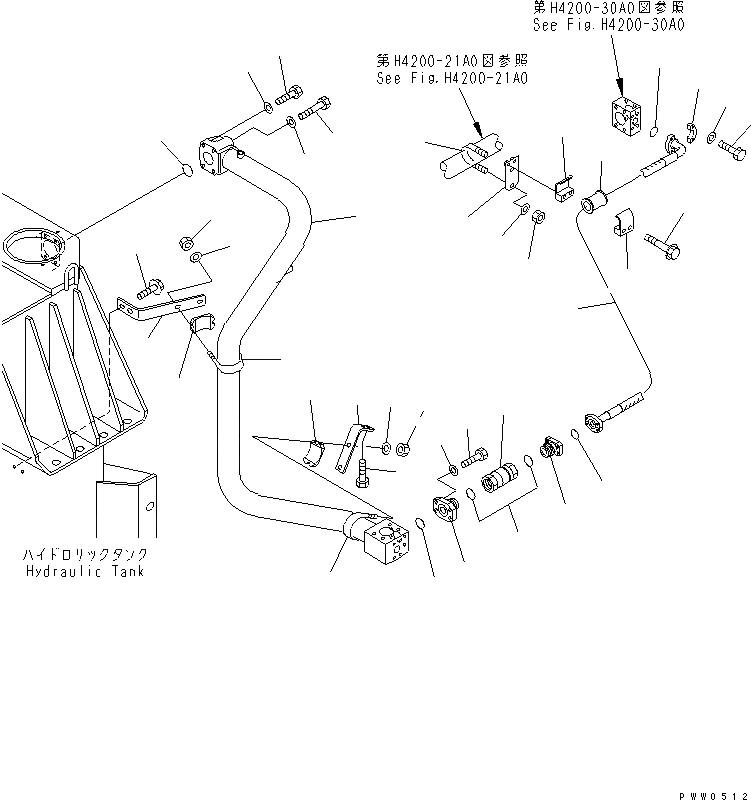 第H4200-30A0図参照
See Fig.H4200-30A0

第H4200-21A0図参照
See Fig.H4200-21A0

ハイドロリックタンク
Hydraulic Tank

PWW0512