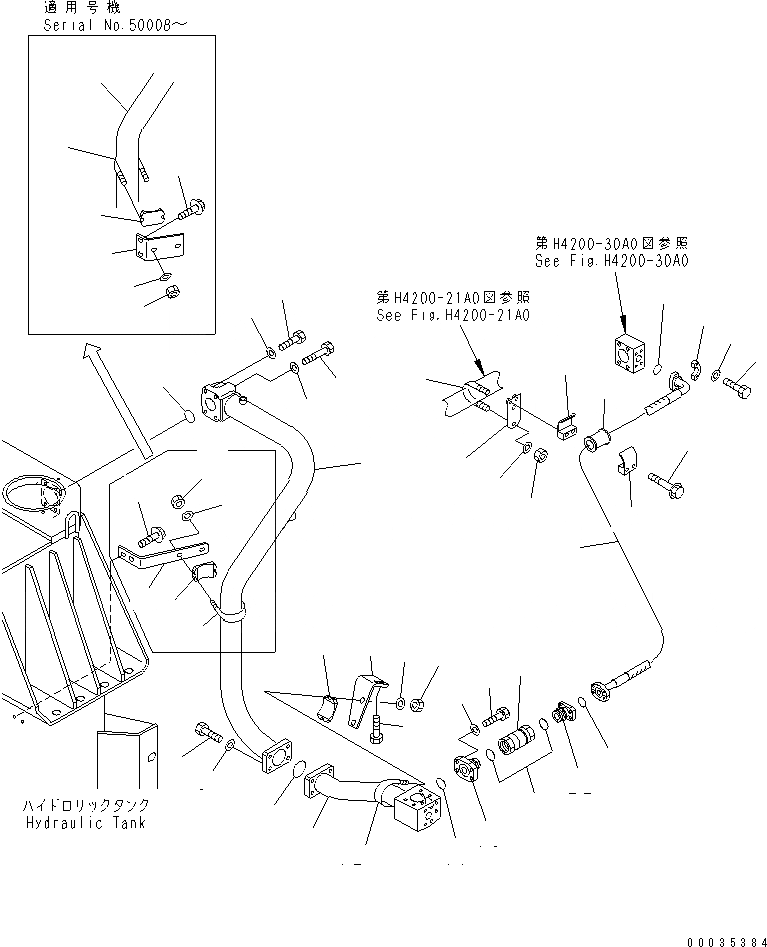 適用号機
Serial No.50008～

第H4200-30A0図参照
See Fig.H4200-30A0

第H4200-21A0図参照
See Fig.H4200-21A0

ハイドロリックタンク
Hydraulic Tank

00035384