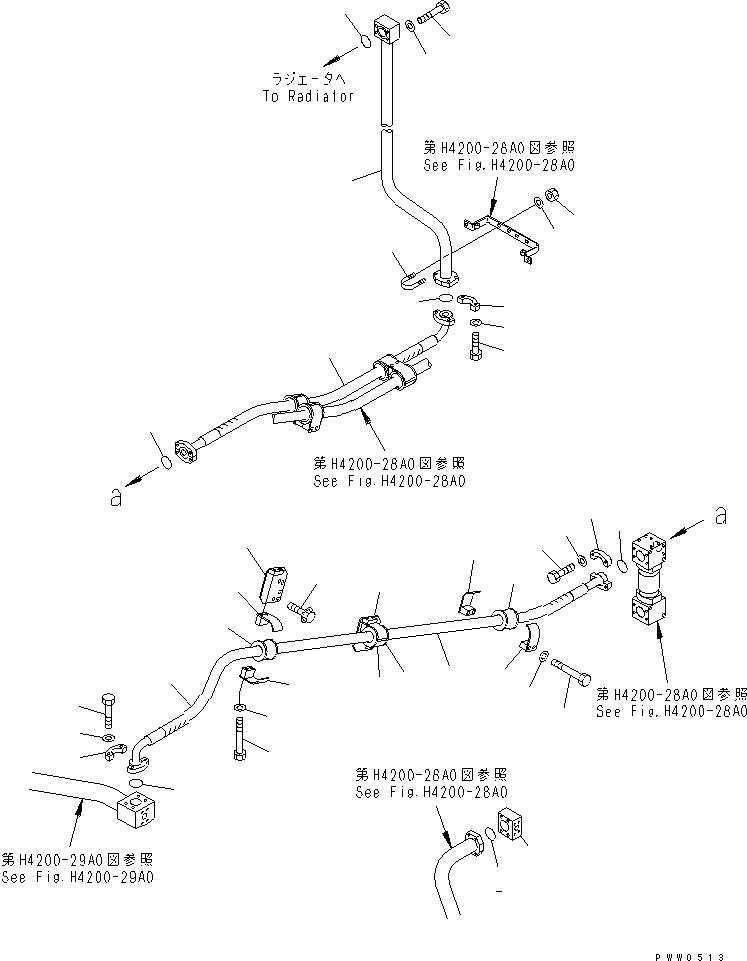 ラジエータへ
To Radiator

第H4200-28A0図参照
See Fig.H4200-28A0

第H4200-28A0図参照
See Fig.H4200-28A0

a

a

第H4200-28A0図参照
See Fig.H4200-28A0

第H4200-28A0図参照
See Fig.H4200-28A0

第H4200-29A0図参照
See Fig.H4200-29A0

PWW0513