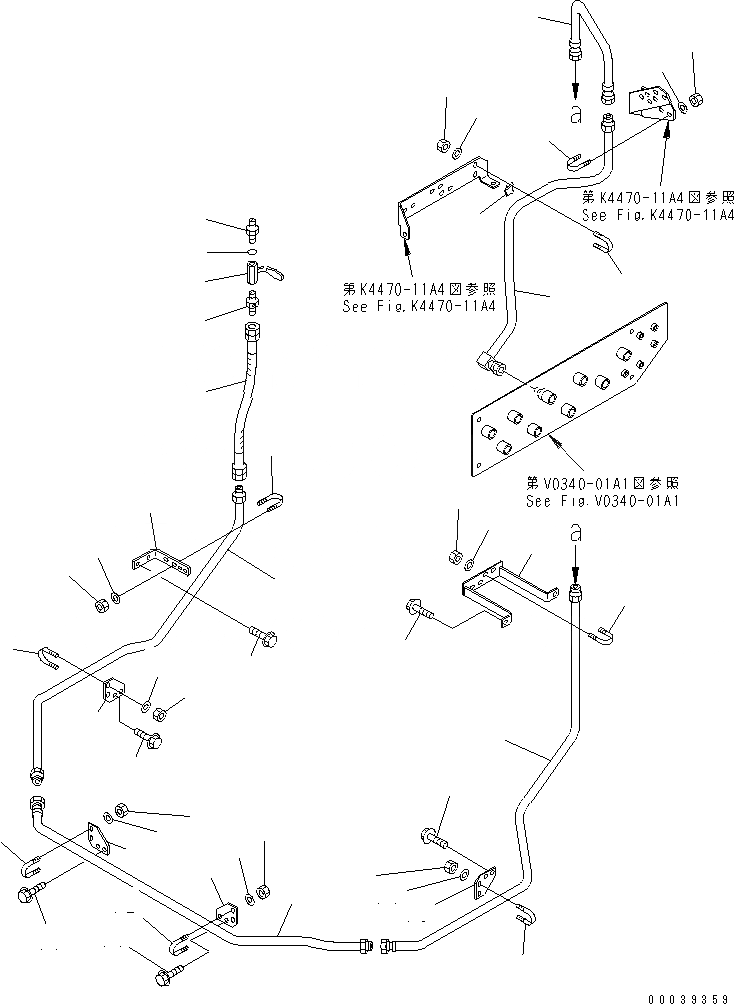 a

第K4470-11A4図参照
See Fig.K4470-11A4

第K4470-11A4図参照
See Fig.K4470-11A4

第V0340-01A1図参照
See Fig.V0340-01A1

a

00039359