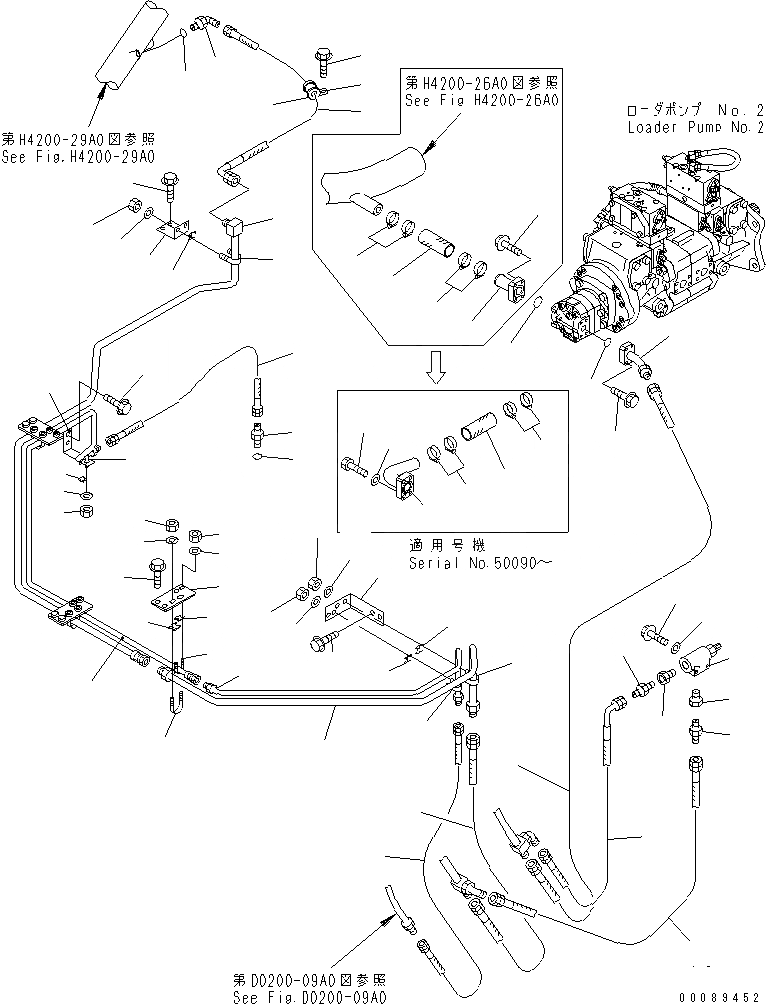 第H4200-29A0図参照
See Fig.H4200-29A0

第H4200-26A0図参照
See Fig H4200-26A0

ローダポンプ No.2
Loader Pump No.2

適用号機
Serial No.50090~

第D0200-09A0図参照
See Fig.D0200-09A0

00089452