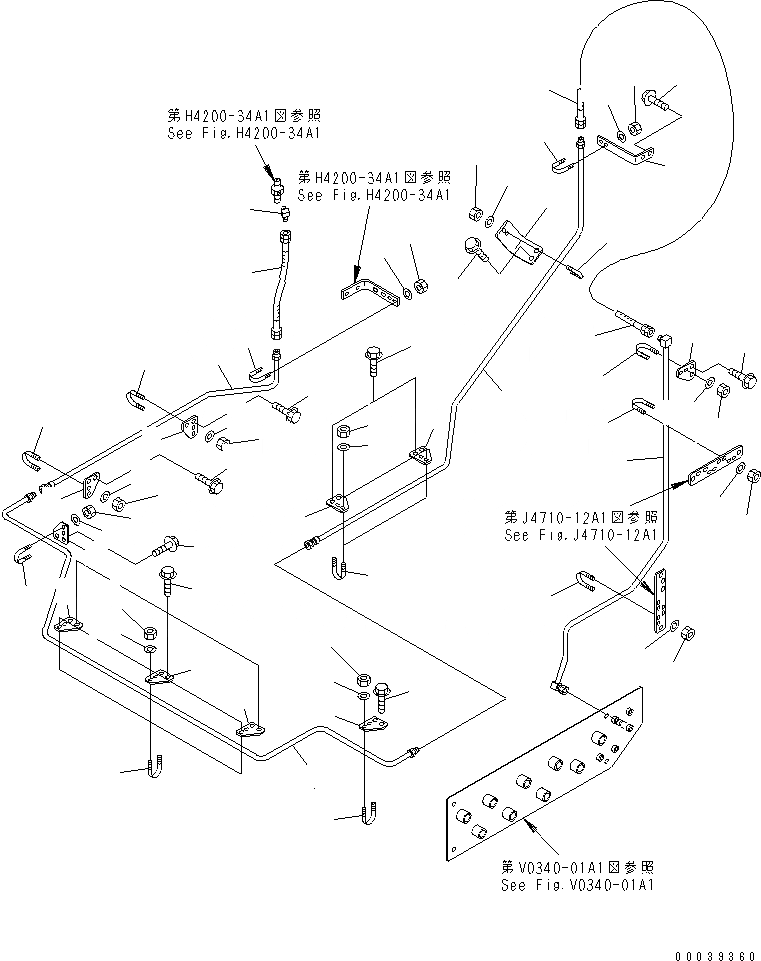 第H4200-34A1図参照
See Fig.H4200-34A1

第H4200-34A1図参照
See Fig.H4200-34A1

第J4710-12A1図参照
See Fig.J4710-12A1

第V0340-01A1図参照
See Fig.V0340-01A1

00039360