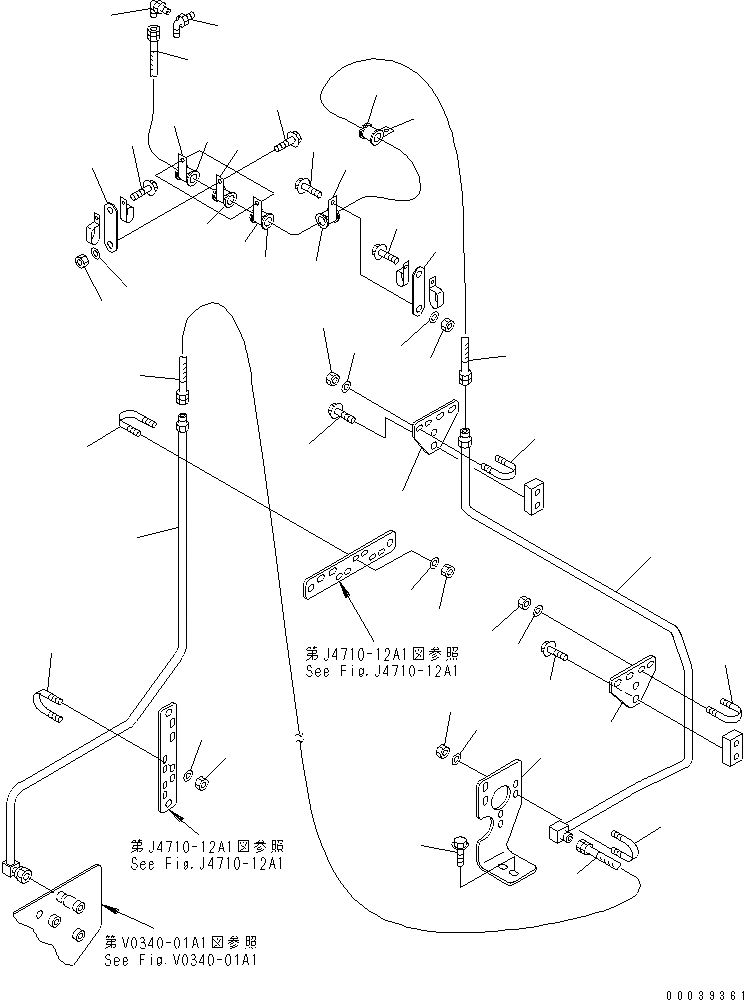 第J4710-12A1図参照
See Fig.J4710-12A1

第J4710-12A1図参照
See Fig.J4710-12A1

第V0340-01A1図参照
See Fig.V0340-01A1

00039361