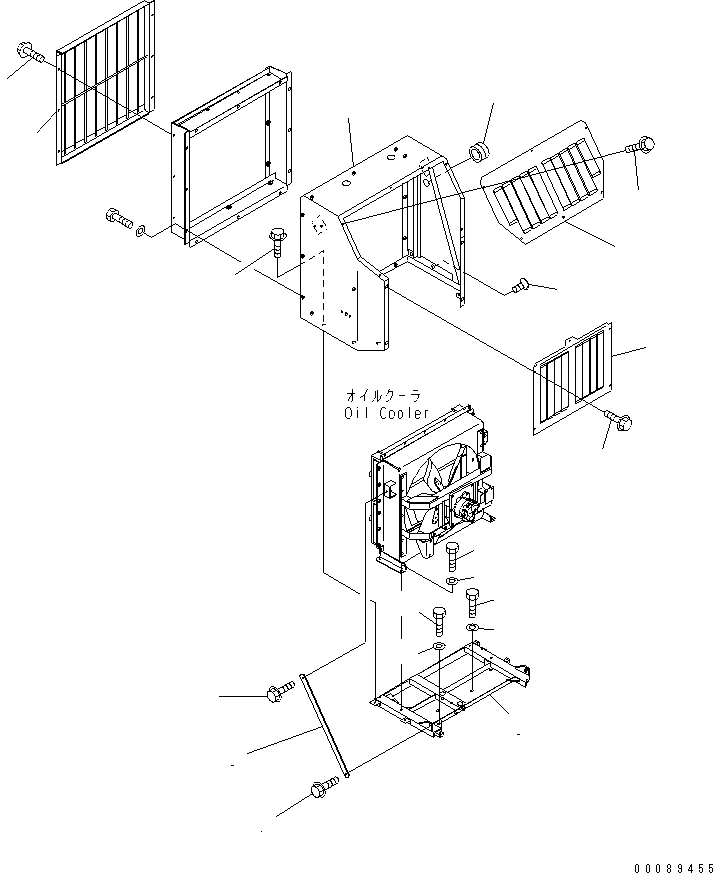 オイルクーラ
Oil Cooler

00089455