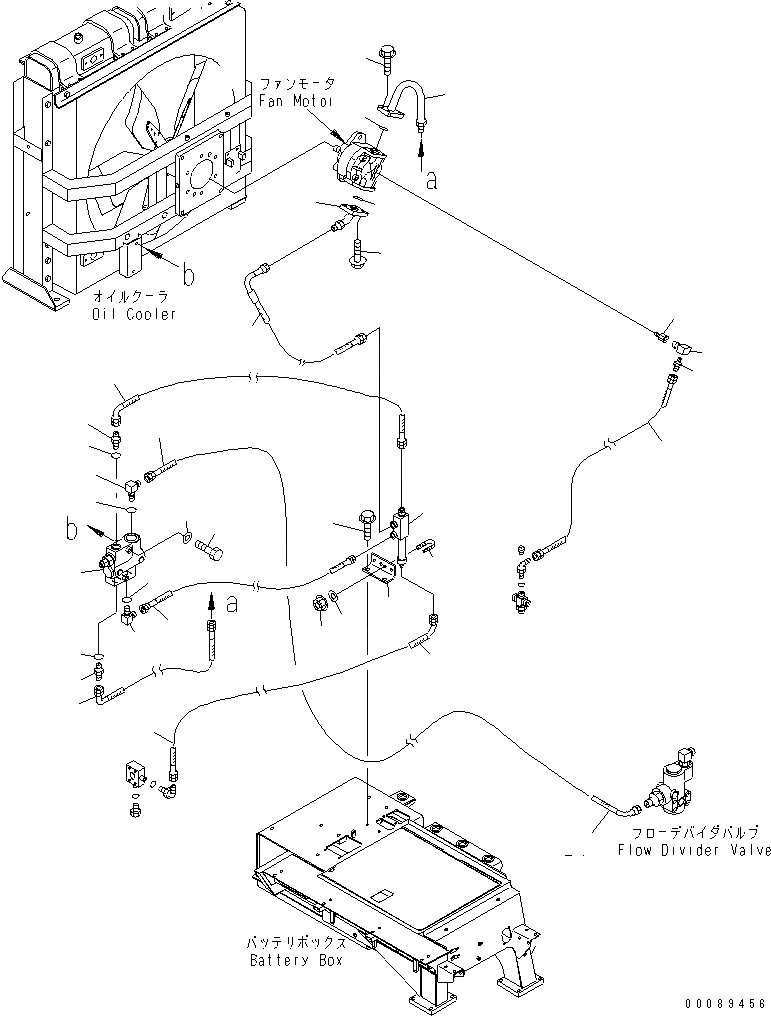 ファンモータ
Fan Motor

a

b

オイルクーラ
Oil Cooler

b

a

フローデバイダバルブ
Flow Divider Valve

バッテリボックス
Battery Box

00089456