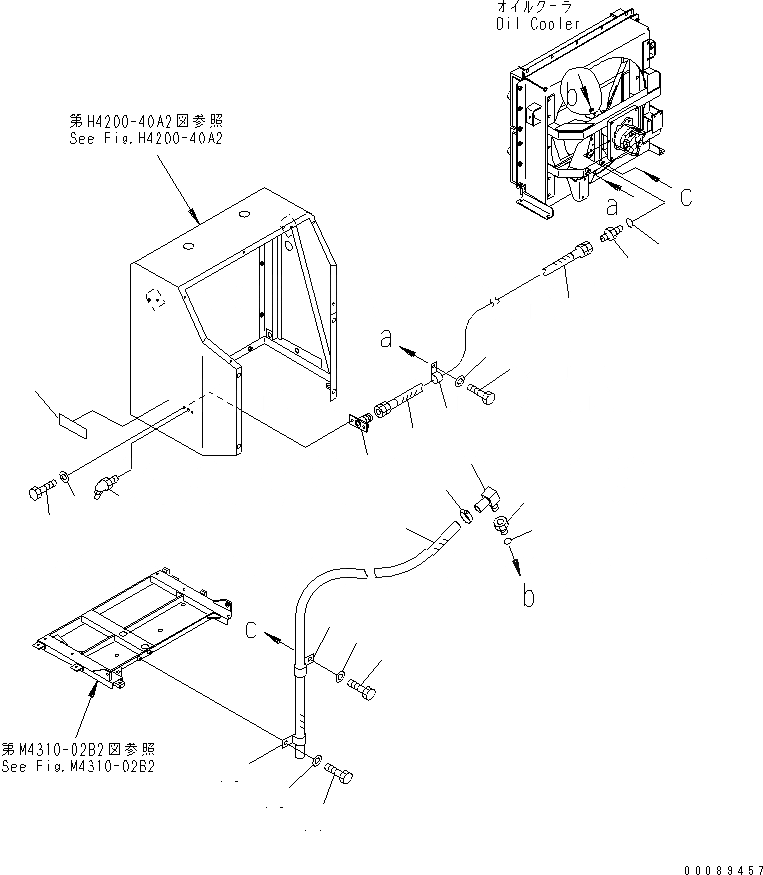 オイルクーラ
Oil Cooler

第H4200-40A2図参照
See Fig.H4200-40A2

b

a

c

a

b

c

第M4310-02B2図参照
See Fig.M4310-02B2

00089457