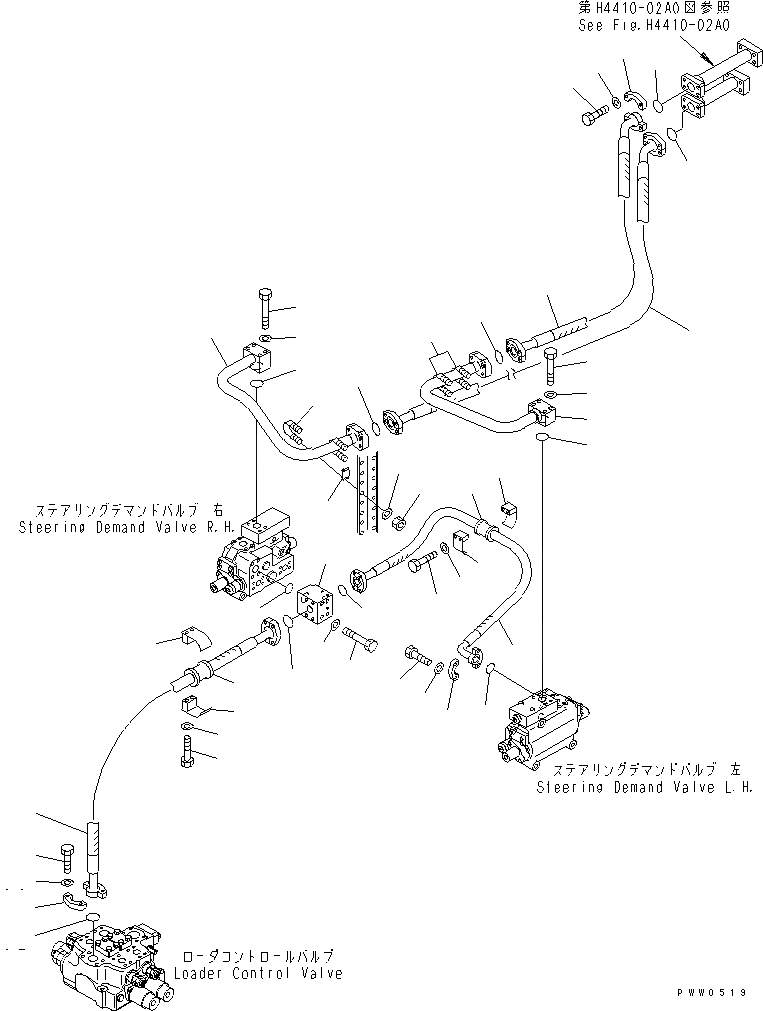 第H4410-02A0図参照
See Fig.H4410-02A0

ステアリングデマンドバルブ 右
Steering Demand Valve R.H.

ステアリングデマンドバルブ 左
Steering Demand Valve L.H.

ローダコントロールバルブ
Loader Control Valve

PWW0519