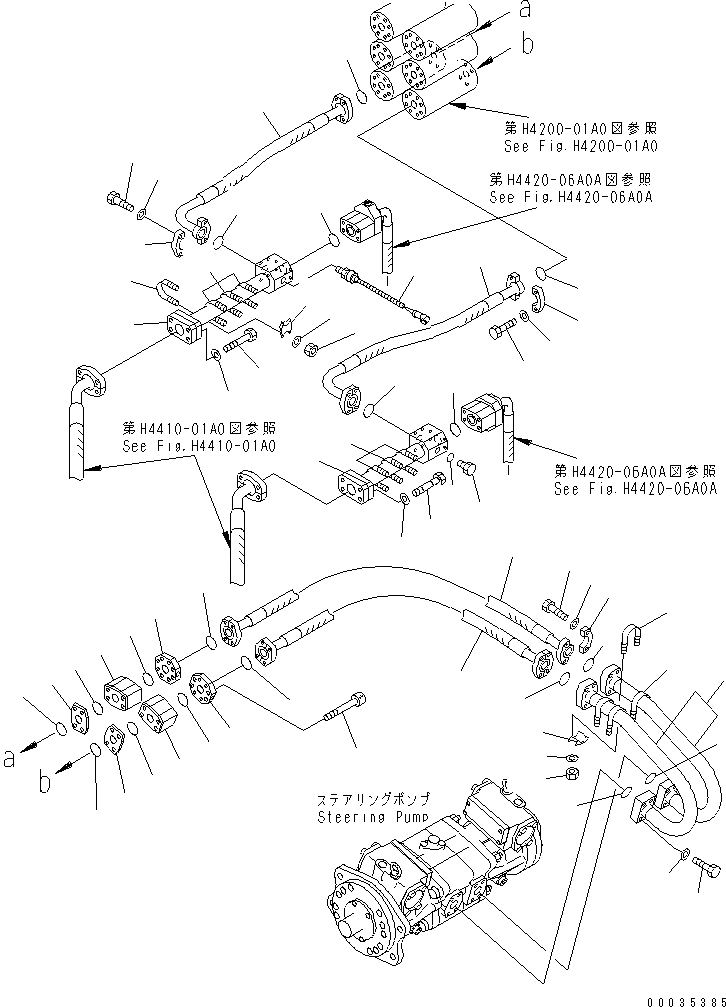 a
b
第H4200-01A0図参照
See Fig.H4200-01A0
第H4420-06A0A図参照
See Fig.H4420-06A0A
第H4410-01A0図参照
See Fig.H4410-01A0
第H4420-06A0A図参照
See Fig.H4420-06A0A
a
b
ステアリングポンプ
Steering Pump
00035385