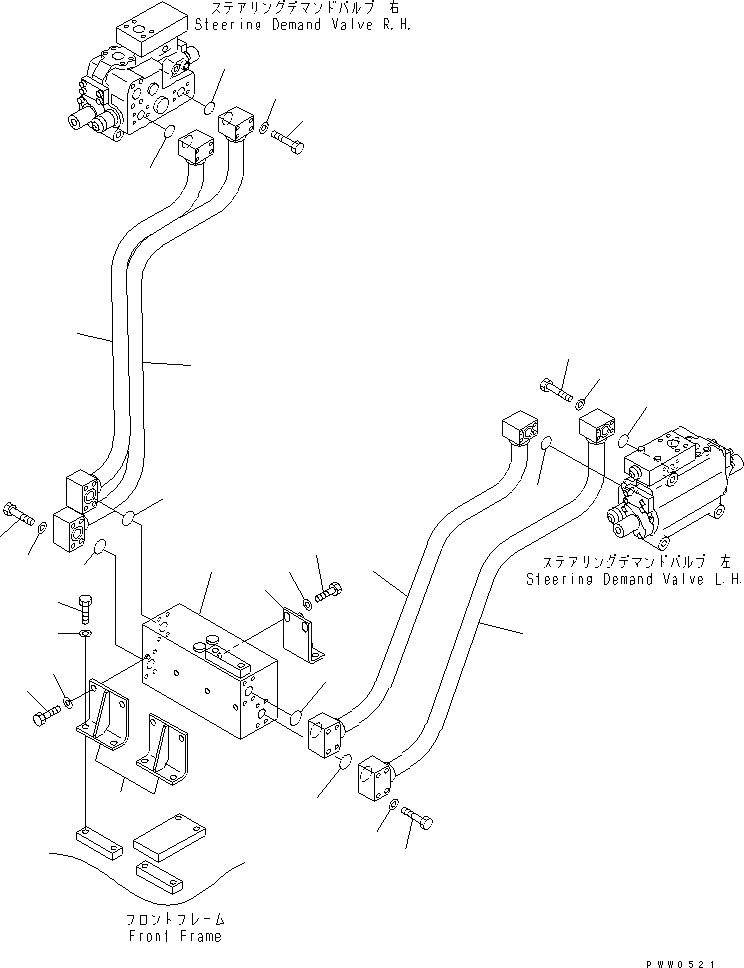 ステアリングデマンドバルブ 右
Steering Demand Valve R.H.

ステアリングデマンドバルブ 左
Steering Demand Valve L.H.

フロントフレーム
Front Frame

PWW0521