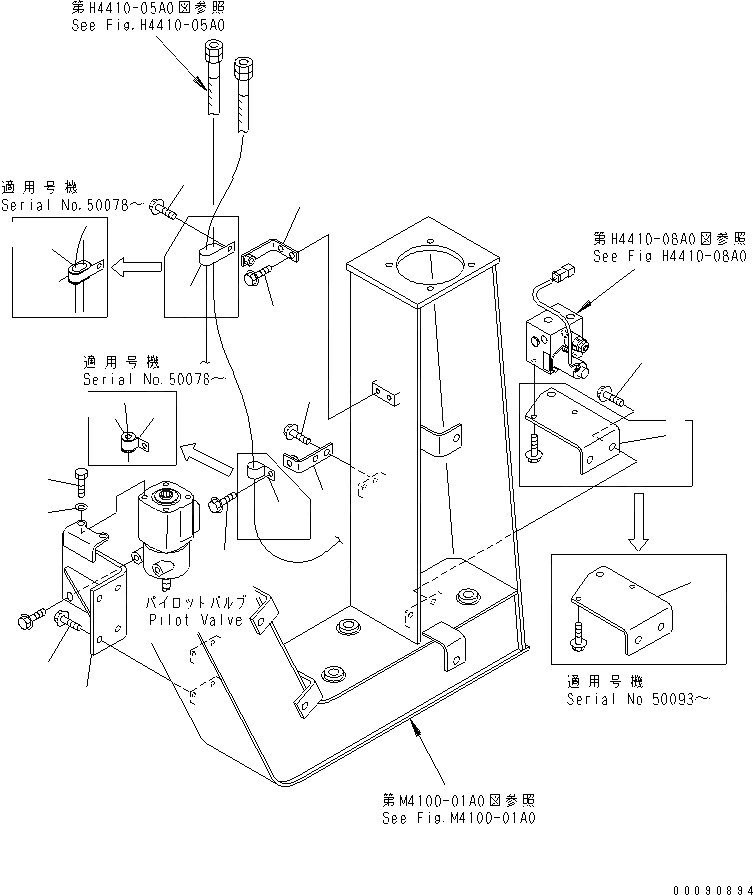 第H4410-05A0図参照
See Fig.H4410-05A0

適用号機
Serial No.50078～

第H4410-08A0図参照
See Fig H4410-08A0

適用号機
Serial No.50078～

パイロットバルブ
Pilot Valve

適用号機
Serial No 50093～

第M4100-01A0図参照
See Fig.M4100-01A0

00090894