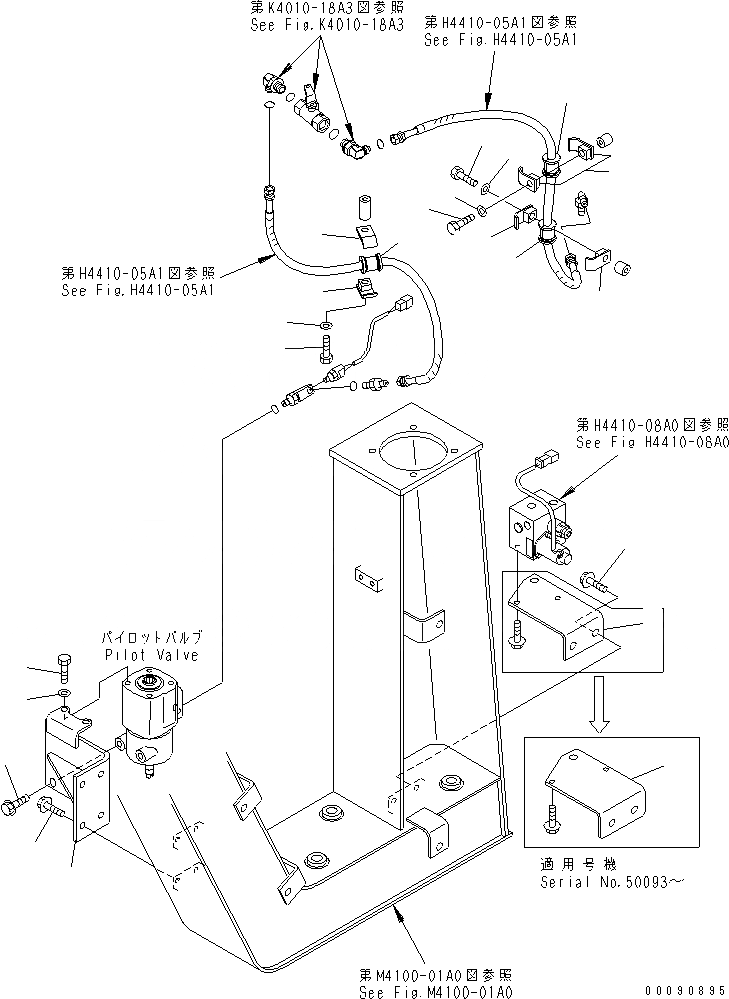 第K4010-18A3図参照
See Fig.K4010-18A3

第H4410-05A1図参照
See Fig.H4410-05A1

第H4410-05A1図参照
See Fig.H4410-05A1

第H4410-08A0図参照
See Fig H4410-08A0

パイロットバルブ
Pilot Valve

適用号機
Serial No.50093～

第M4100-01A0図参照
See Fig.M4100-01A0

00090895