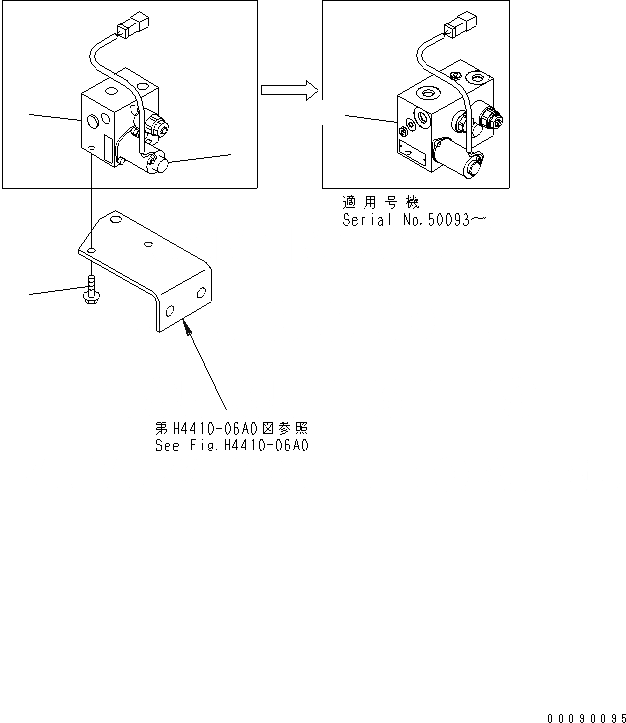 適用号機
Serial No.50093~

第H4410-06A0図参照
See Fig.H4410-06A0

00090095