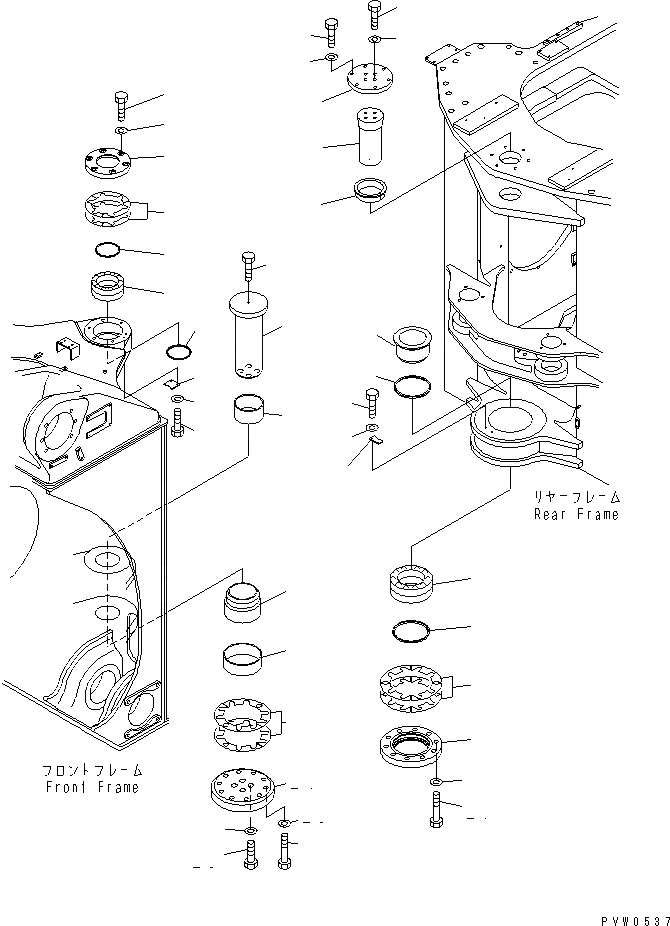 リヤーフレーム
Rear Frame

フロントフレーム
Front Frame

PVW0537