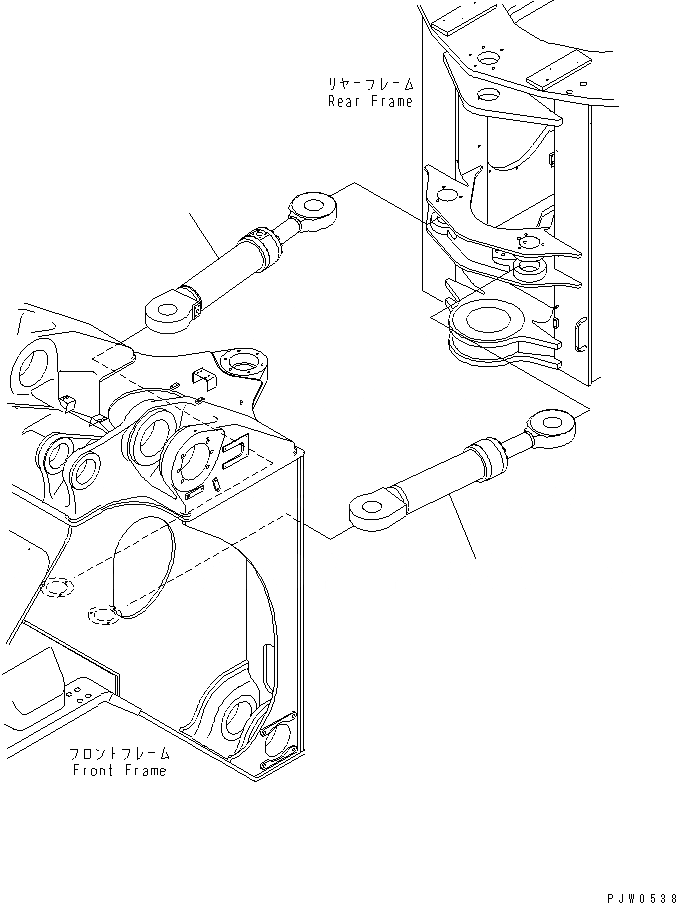 リヤーフレーム
Rear Frame

フロントフレーム
Front Frame

PJW0538