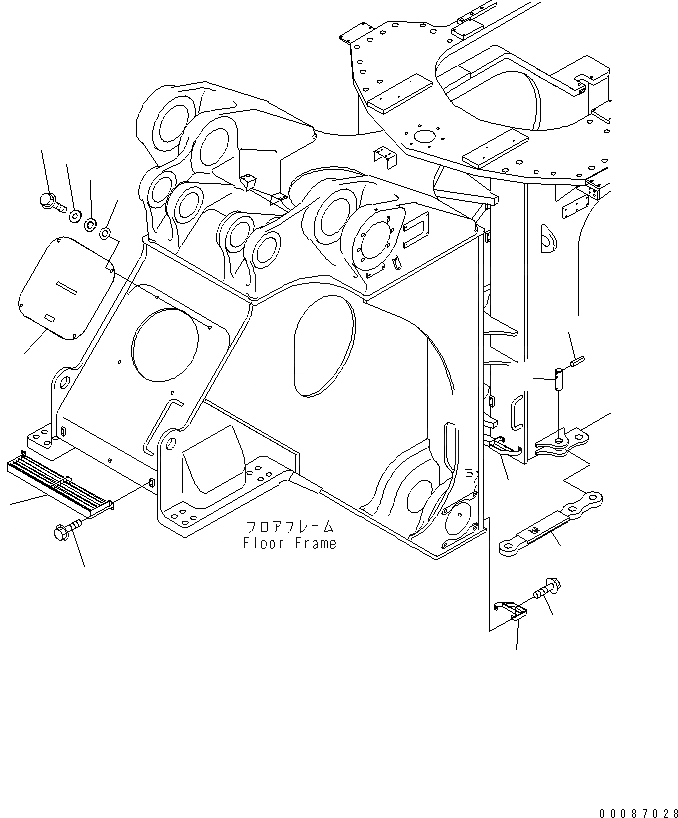 フロアフレーム
Floor Frame

00087028