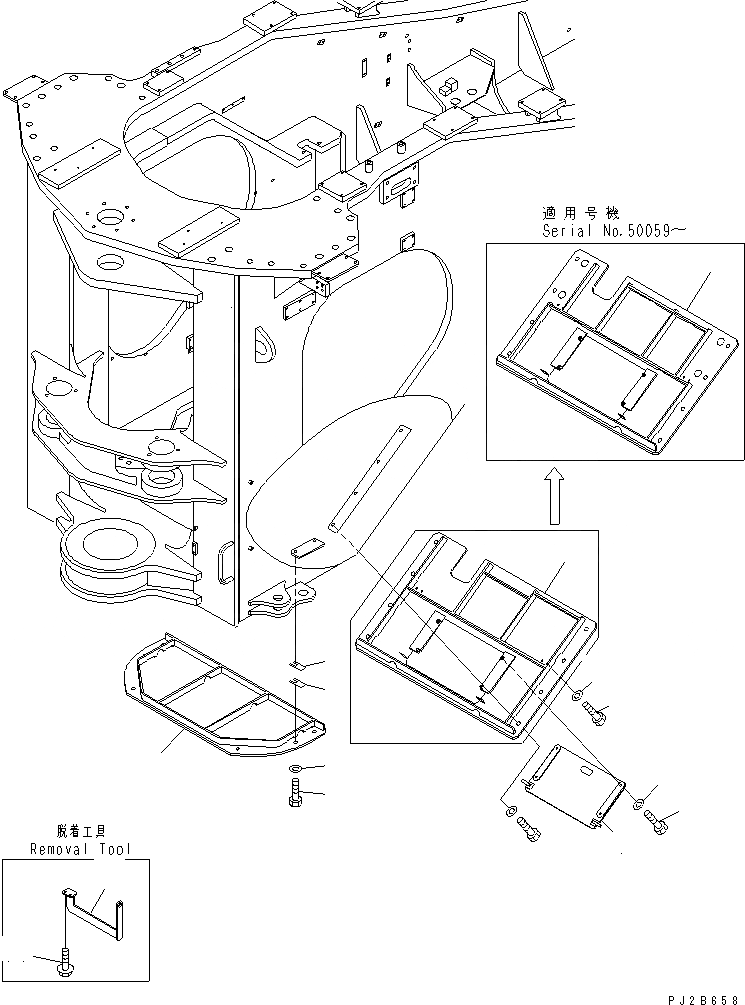 適用号機
Serial No.50059～

脱着工具
Removal Tool

PJ2B658