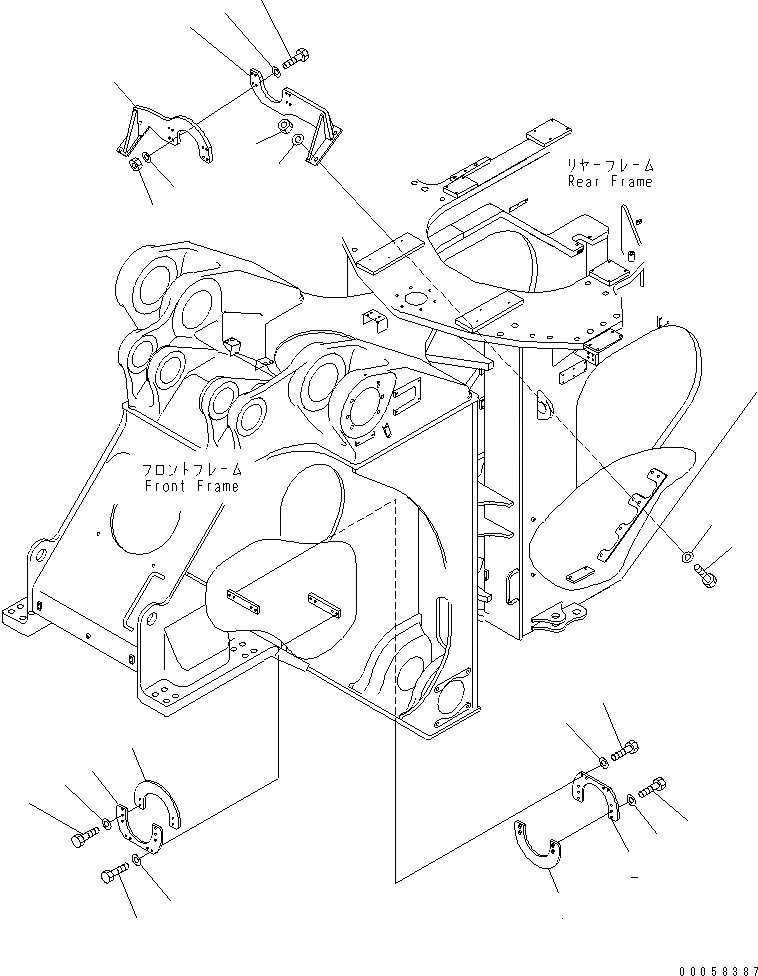 リヤーフレーム
Rear Frame

フロントフレーム
Front Frame

00058387