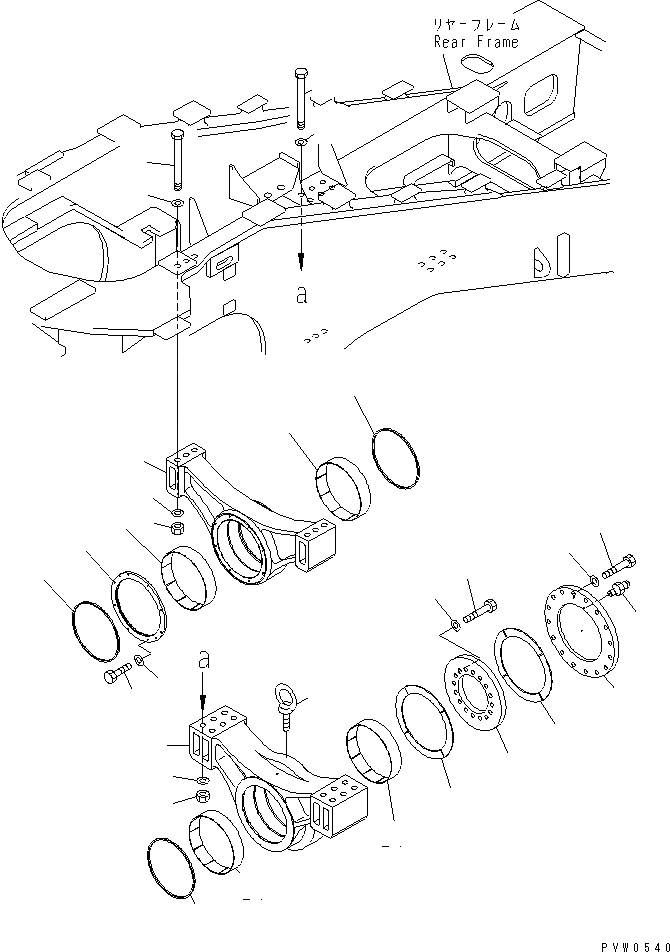 リヤーフレーム
Rear Frame

a

a

PVW0540