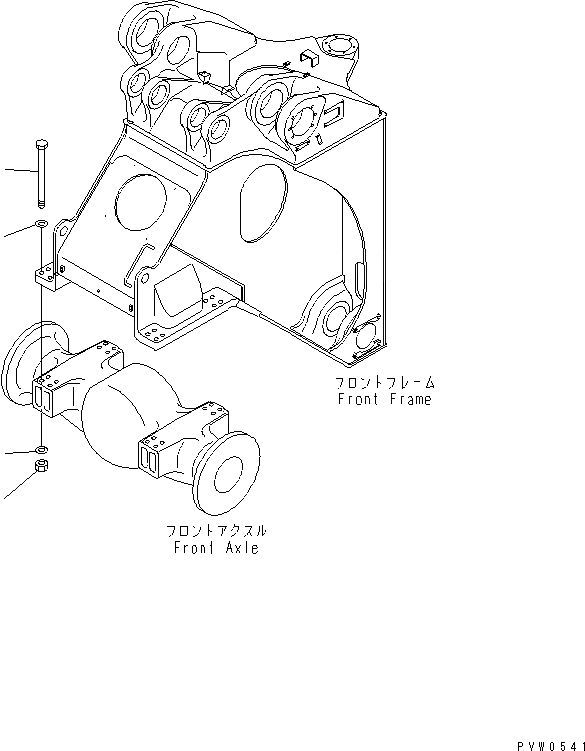 フロントフレーム
Front Frame

フロントアクスル
Front Axle

PVW0541