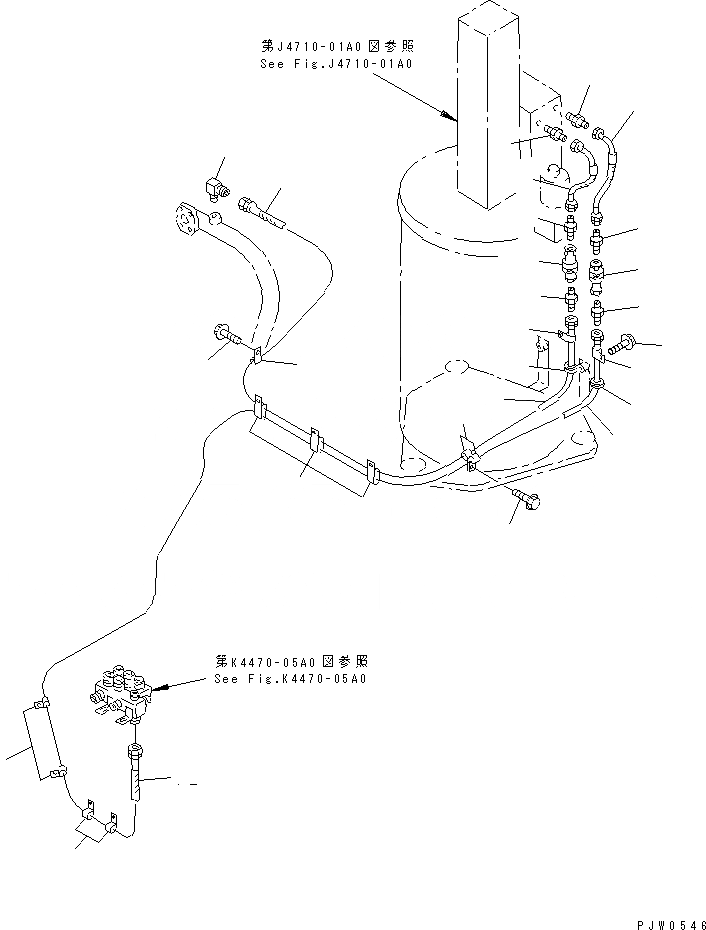 第J4710-01A0図参照
See Fig.J4710-01A0

第K4470-05A0図参照
See Fig.K4470-05A0

PJW0546