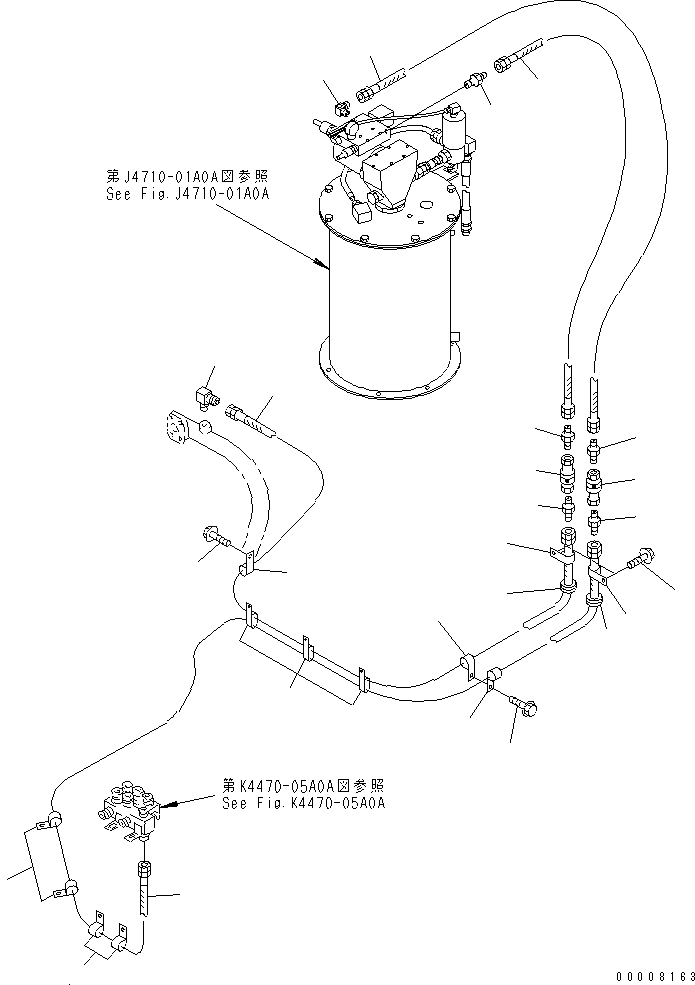 第J4710-01A0A図参照
See Fig.J4710-01A0A

第K4470-05A0A図参照
See Fig.K4470-05A0A

00008163