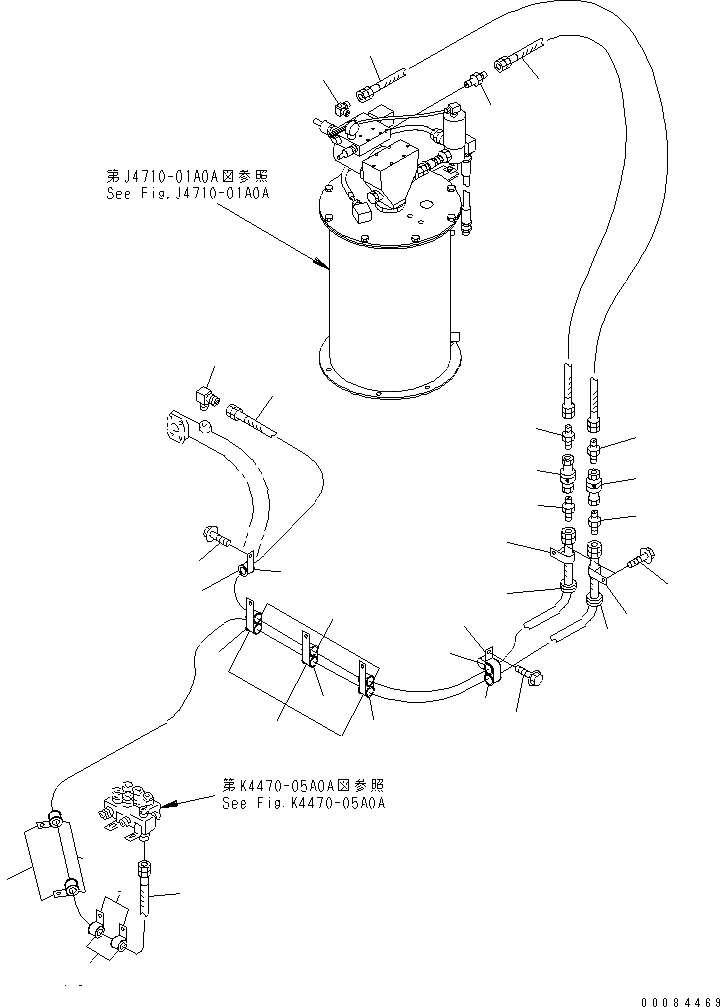 第J4710-01A0A図参照
See Fig.J4710-01A0A

第K4470-05A0A図参照
See Fig.K4470-05A0A

00084469