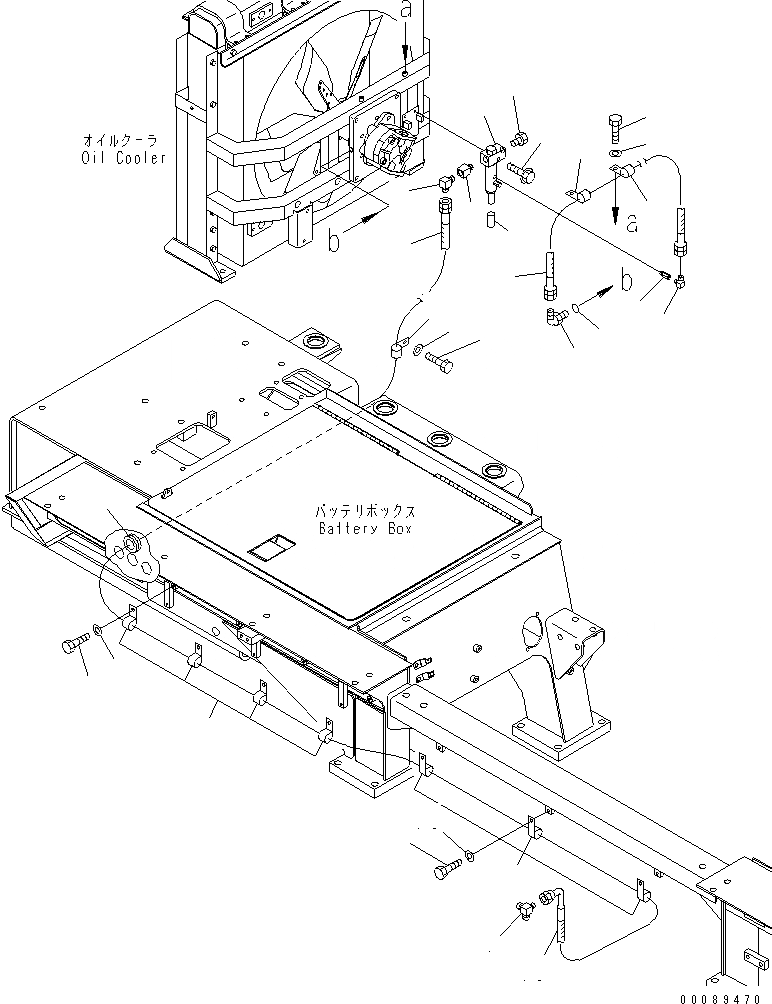 a
オイルクーラ
Oil Cooler
b
a
b
バッテリボックス
Battery Box
00089470