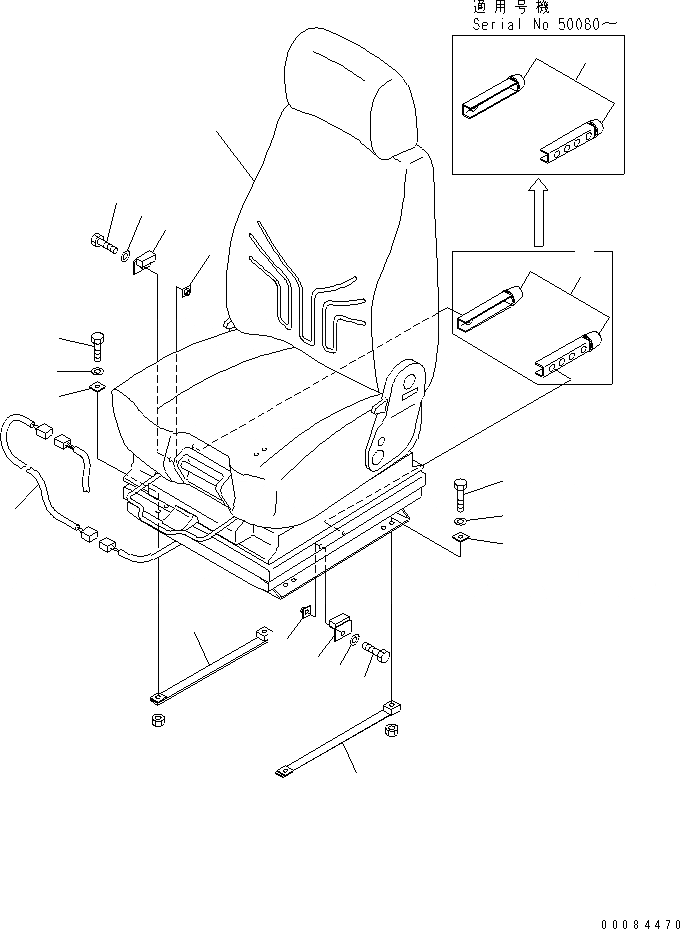 適用号機
Serial No 50080～

00084470