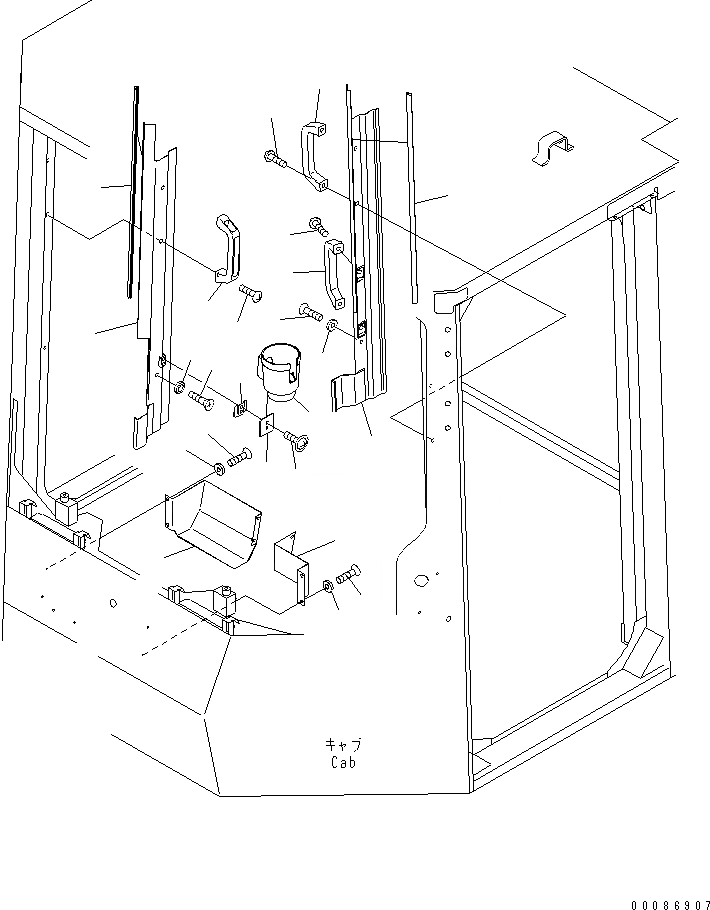 キャブ
Cab

00086907