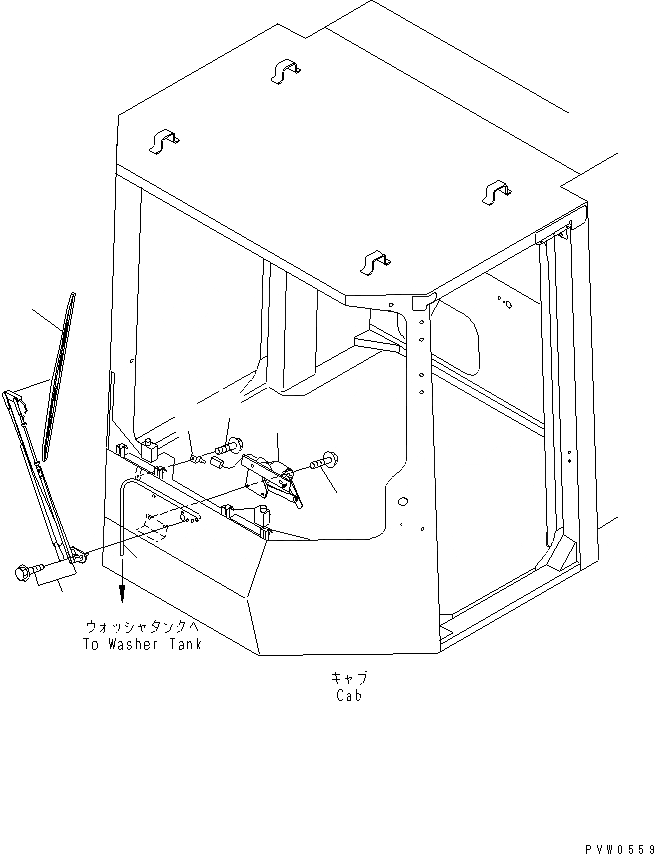 ウォッシャタンクへ
To Washer Tank

キャブ
Cab

PVW0559