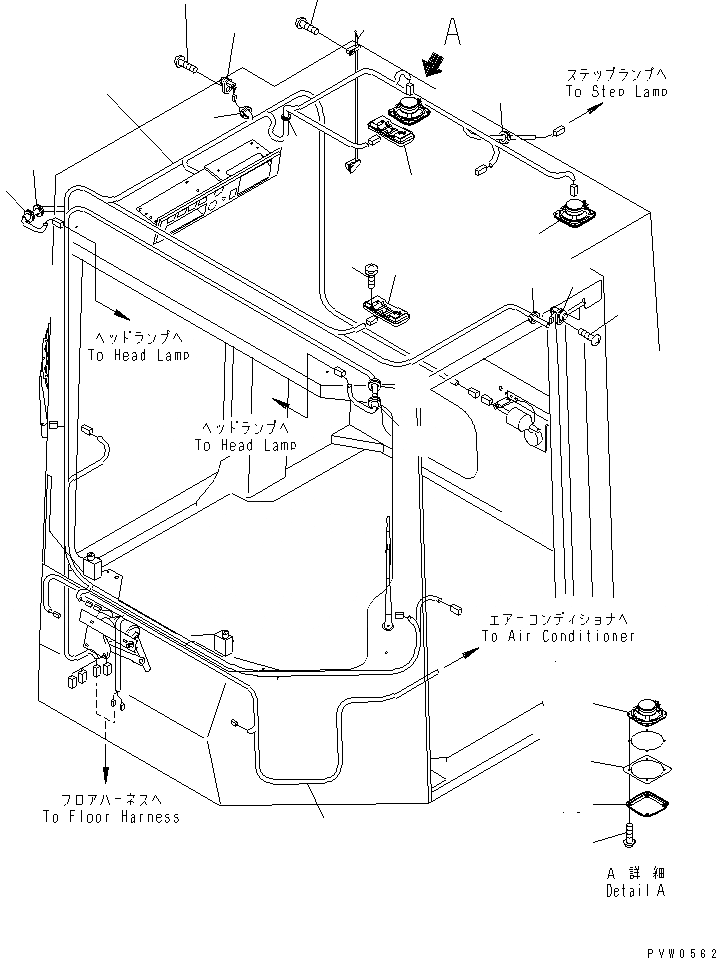 A

ステップランプへ
To Step Lamp

ヘッドランプへ
To Head Lamp

ヘッドランプへ
To Head Lamp

エアーコンディショナへ
To Air Conditioner

フロアハーネスへ
To Floor Harness

A 詳細
Detail A

PVW0562