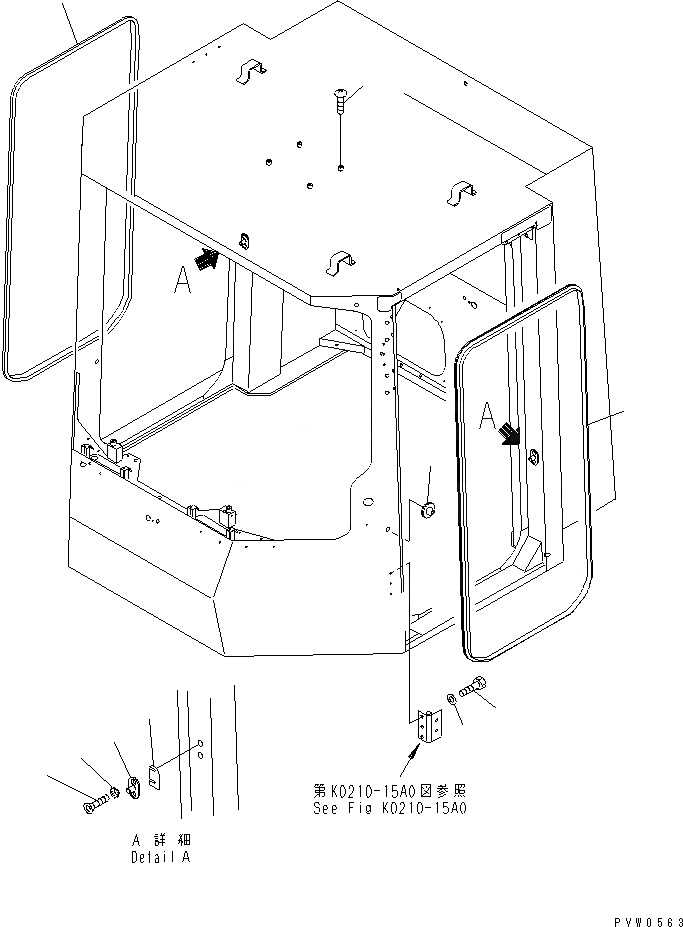 A

A

第K0210-15A0図参照
See Fig K0210-15A0

A 詳 細
Detail A

PVW0563