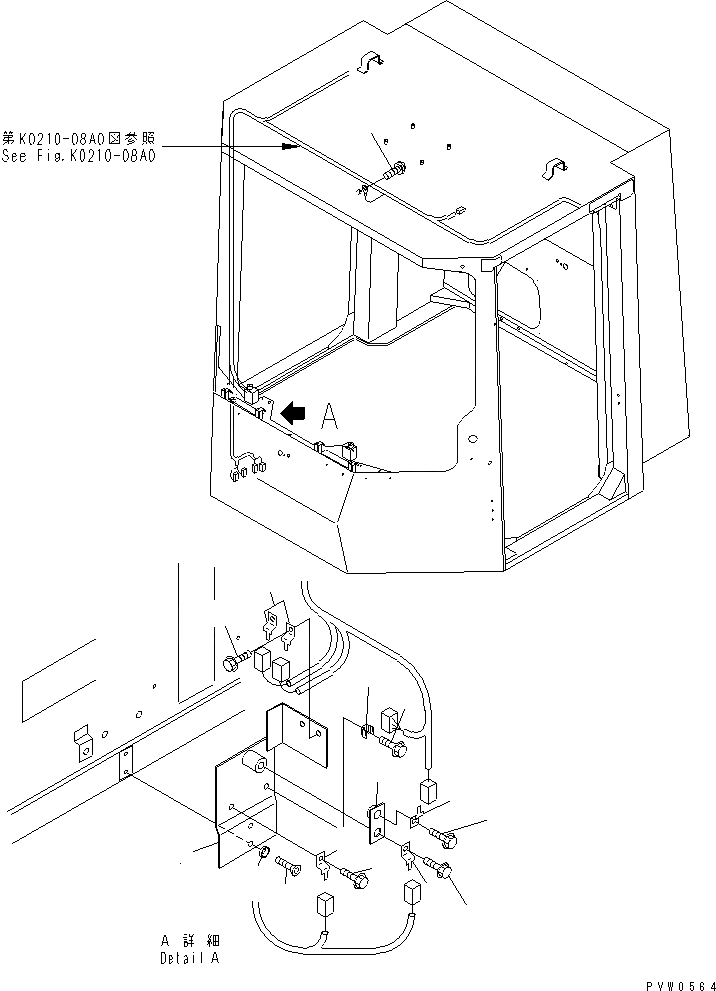 第K0210-08A0図参照
See Fig.K0210-08A0

A

A 詳細
Detail A

PVW0564