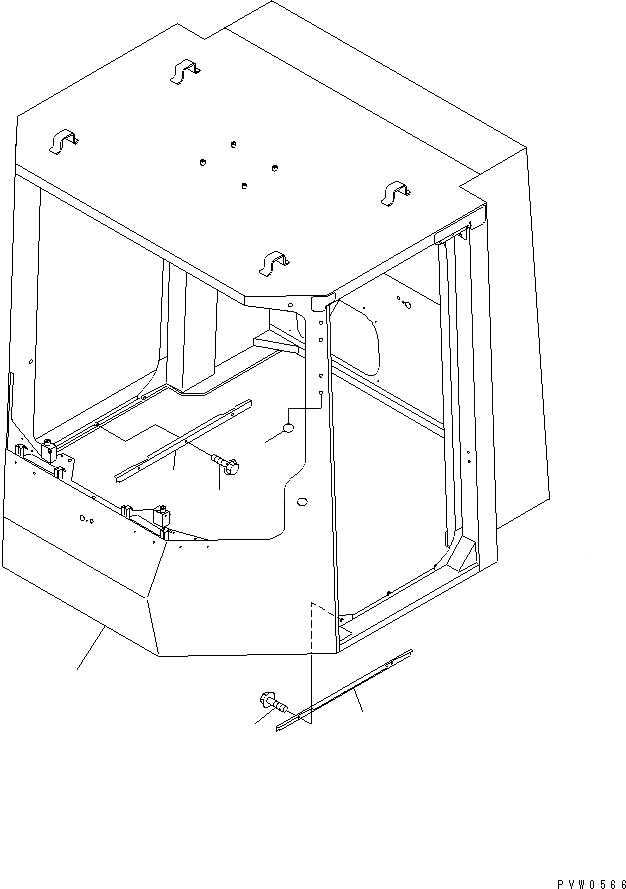 PVW0566