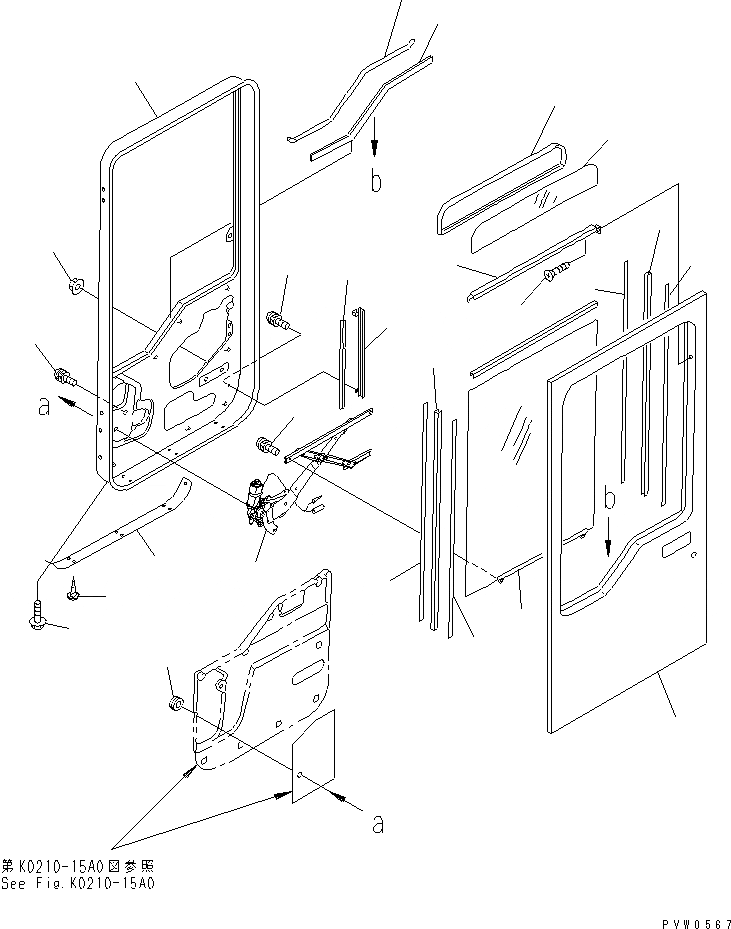 b

a

b

a

第K0210-15A0図参照
See Fig.K0210-15A0

PVW0567