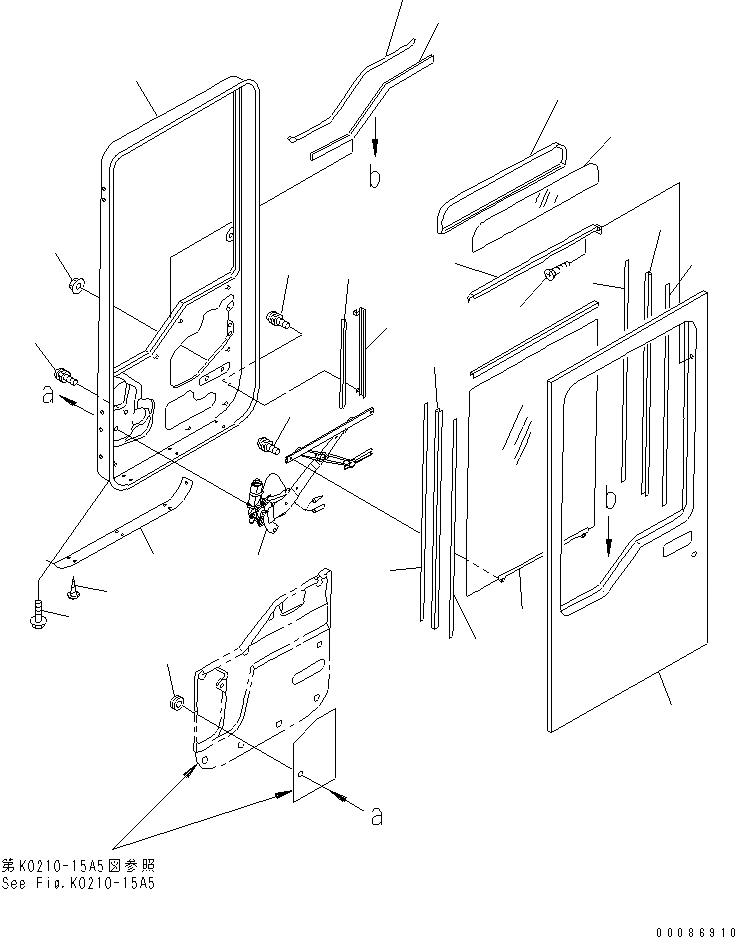 b
a
b
a
第K0210-15A5図参照
See Fig.K0210-15A5
00086910