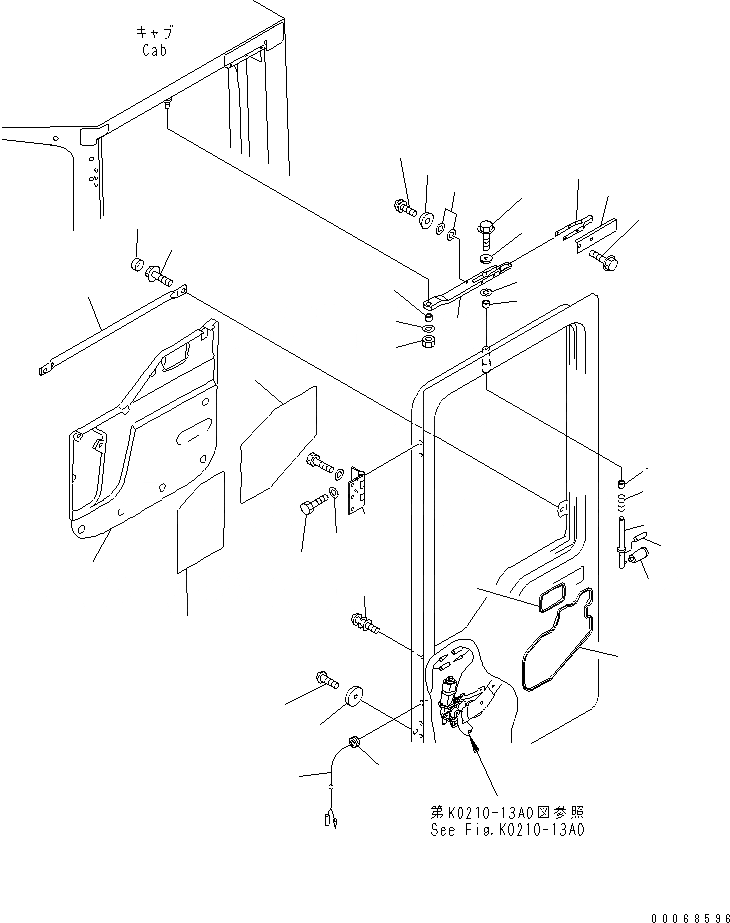 キャブ
Cab

第K0210-13A0図参照
See Fig.K0210-13A0

00068596