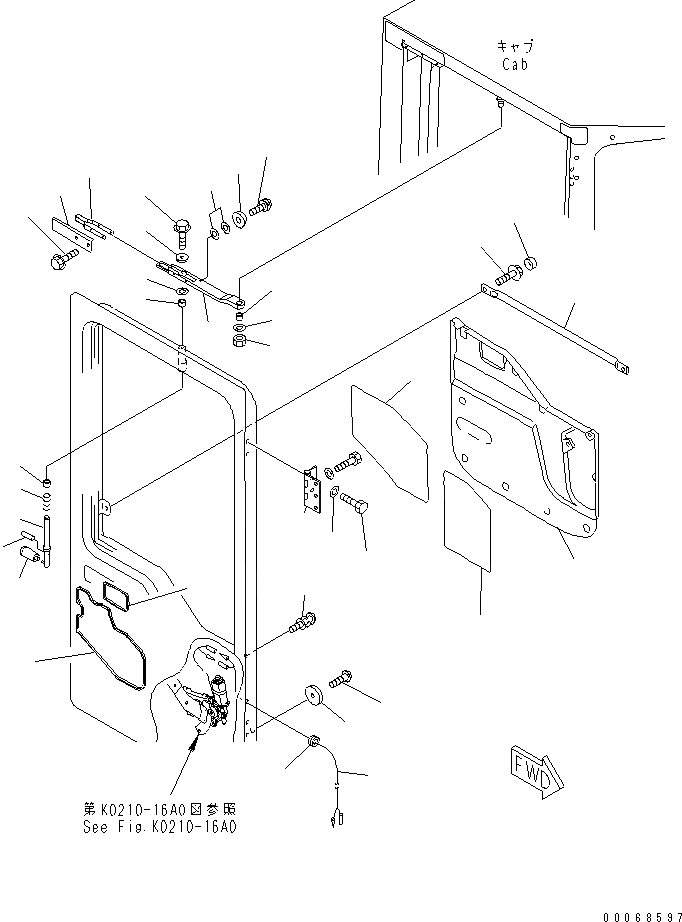 キャブ
Cab

FWD

第K0210-16A0図参照
See Fig.K0210-16A0

00068597