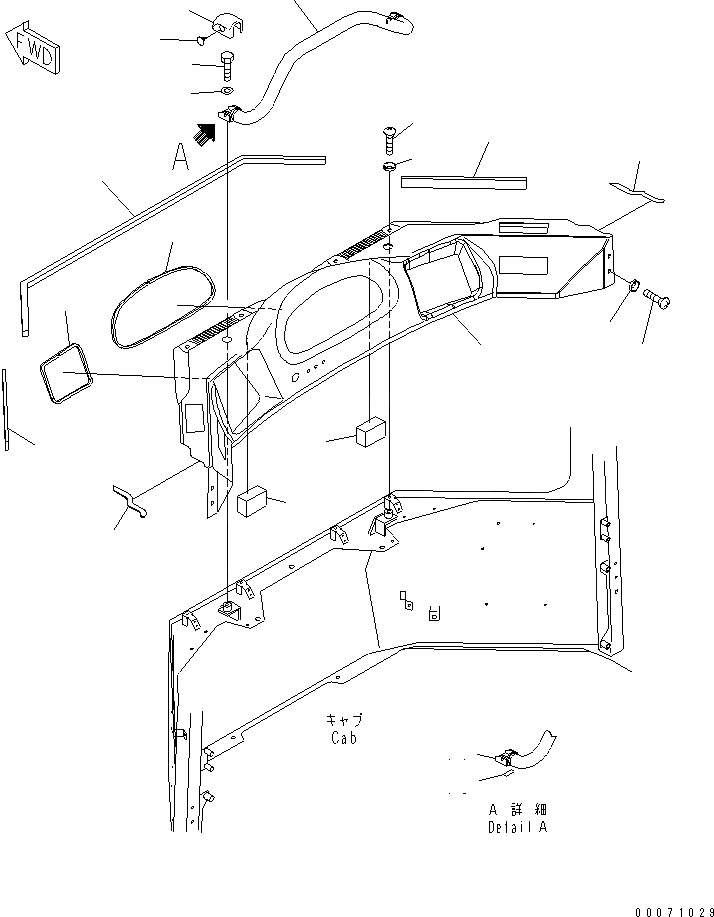 FWD

A

キャブ
Cab

A 詳細
Detail A

00071029