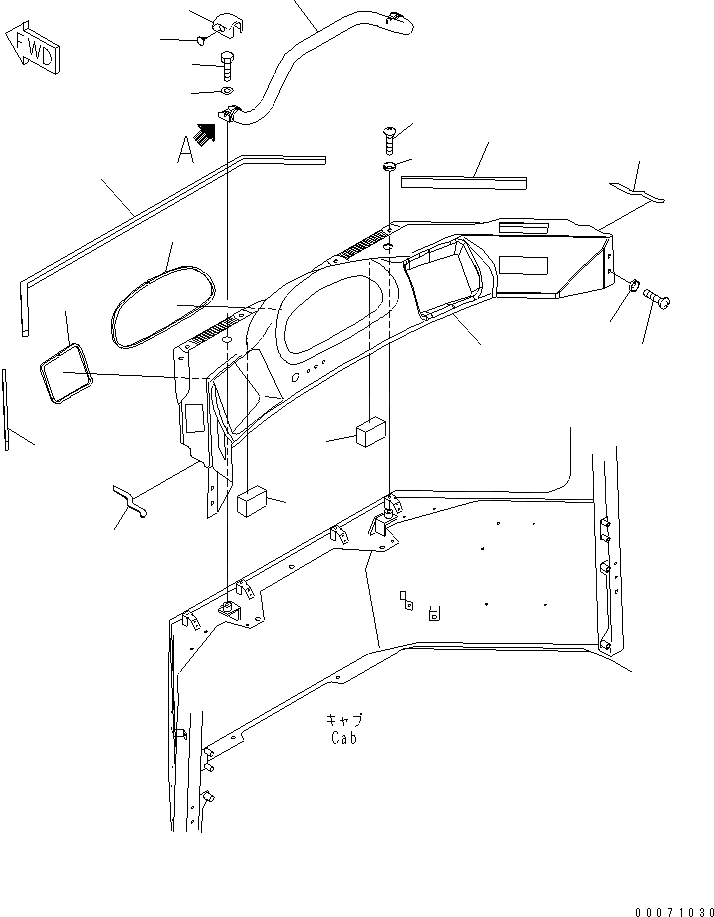 FWD

A

キャブ
Cab

00071030