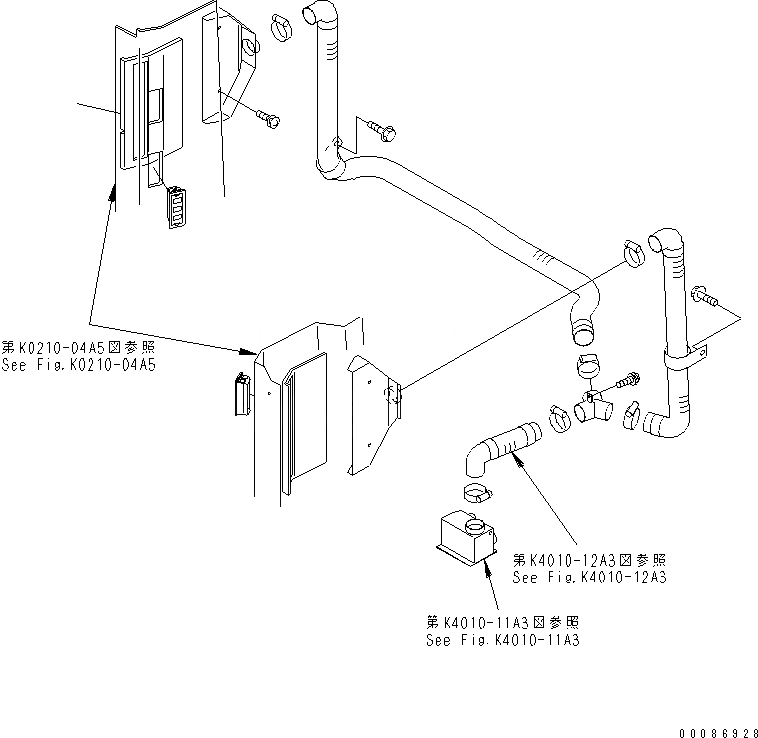 第K0210-04A5図参照
See Fig.K0210-04A5

第K4010-12A3図参照
See Fig.K4010-12A3

第K4010-11A3図参照
See Fig.K4010-11A3

00086928