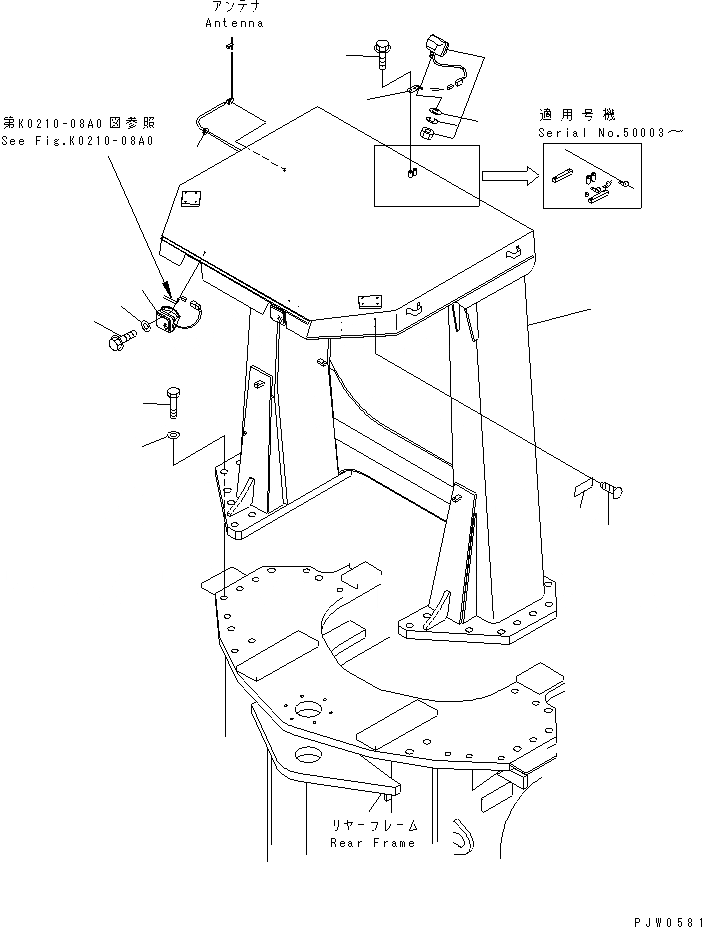 アンテナ
Antenna

第K0210-08A0図参照
See Fig.K0210-08A0

適用号機
Serial No.50003～

リヤーフレーム
Rear Frame

PJW0581