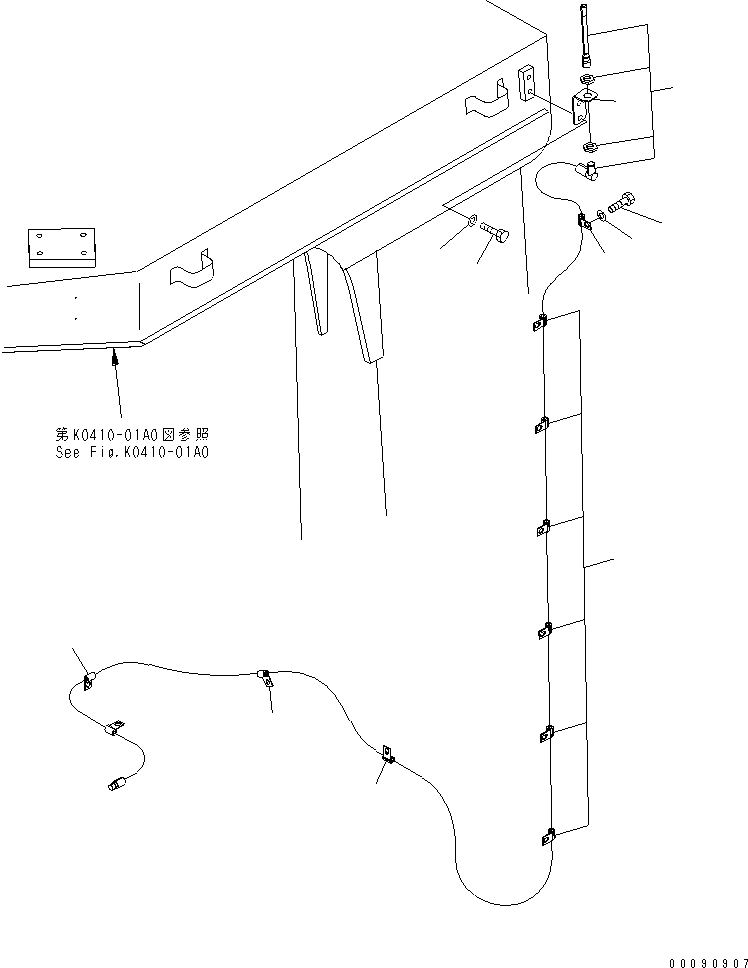 第K0410-01A0図参照
See Fig.K0410-01A0

00090907