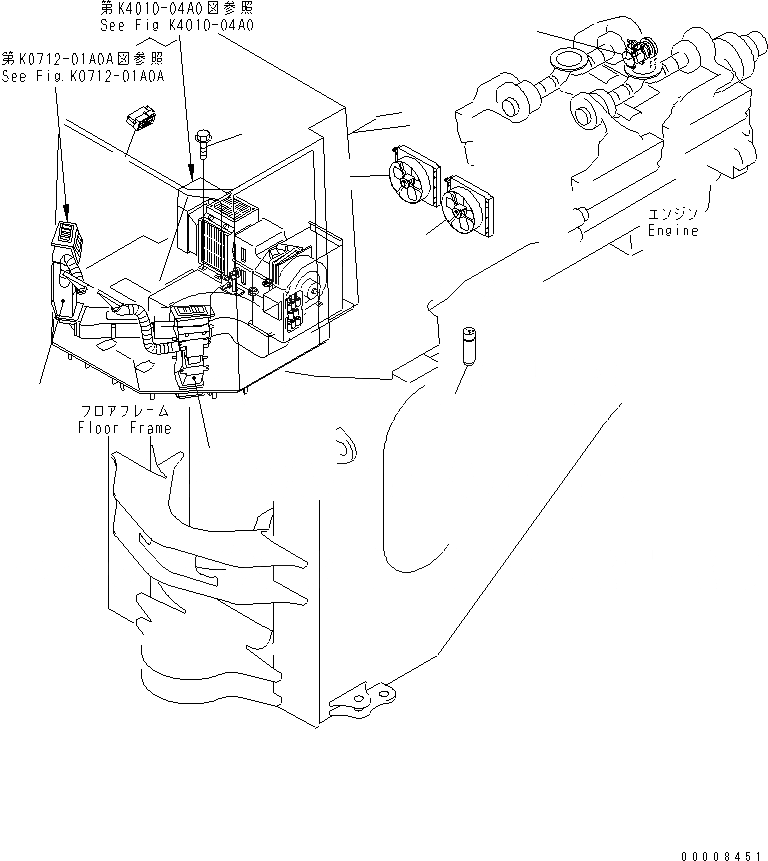 第K4010-04A0図参照
See Fig K4010-04A0

第K0712-01A0A図参照
See Fig.K0712-01A0A

エンジン
Engine

フロアフレーム
Floor Frame

00008451