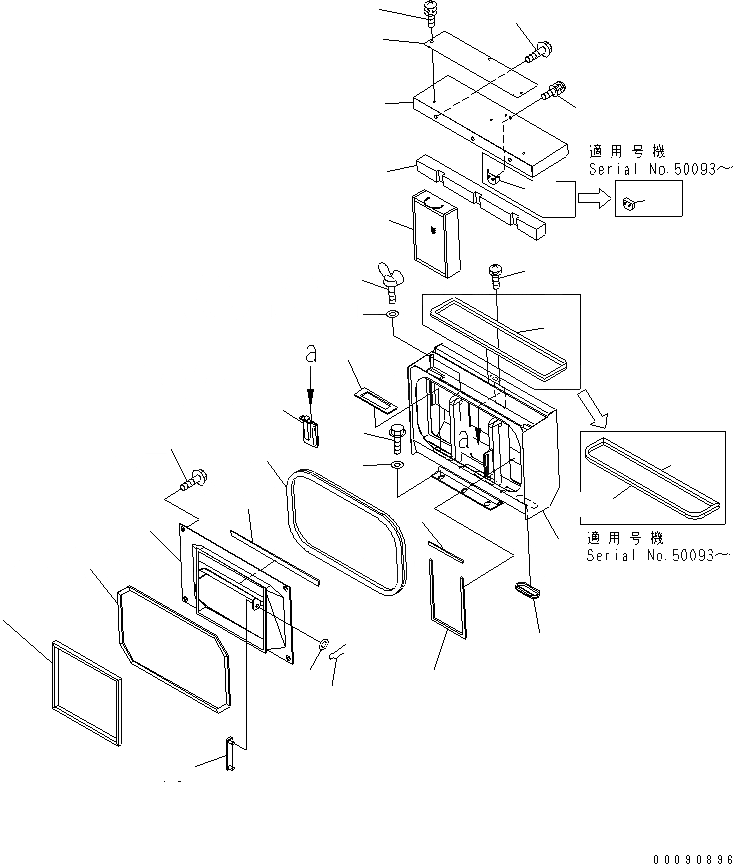 適用号機
Serial No.50093～

a

a

適用号機
Serial No.50093～

00090896