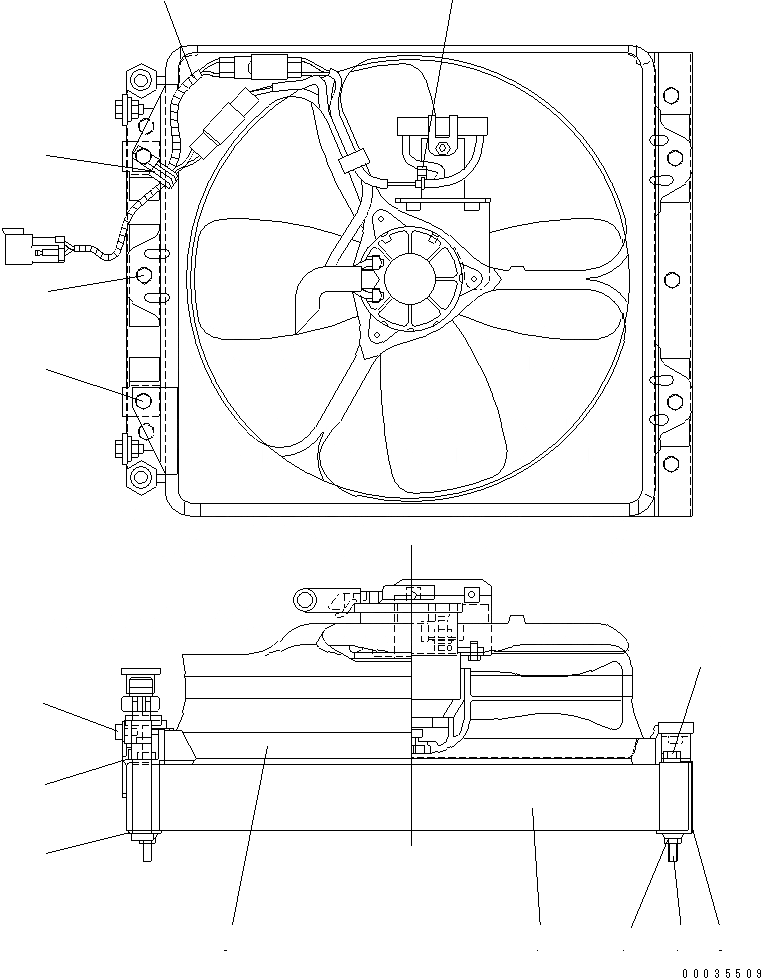 00035509