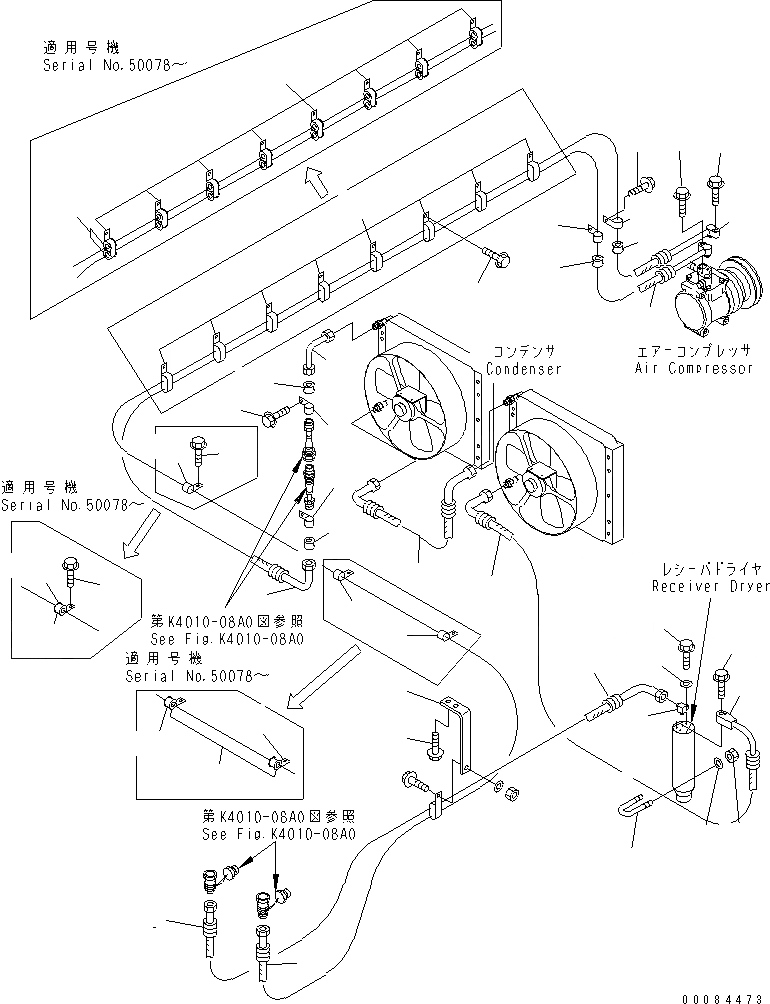 適用号機
Serial No.50078～

コンデンサ
Condenser

エアーコンプレッサ
Air Compressor

適用号機
Serial No.50078～

第K4010-08A0図参照
See Fig.K4010-08A0

適用号機
Serial No.50078～

レシーバドライヤ
Receiver Dryer

第K4010-08A0図参照
See Fig.K4010-08A0

00084473