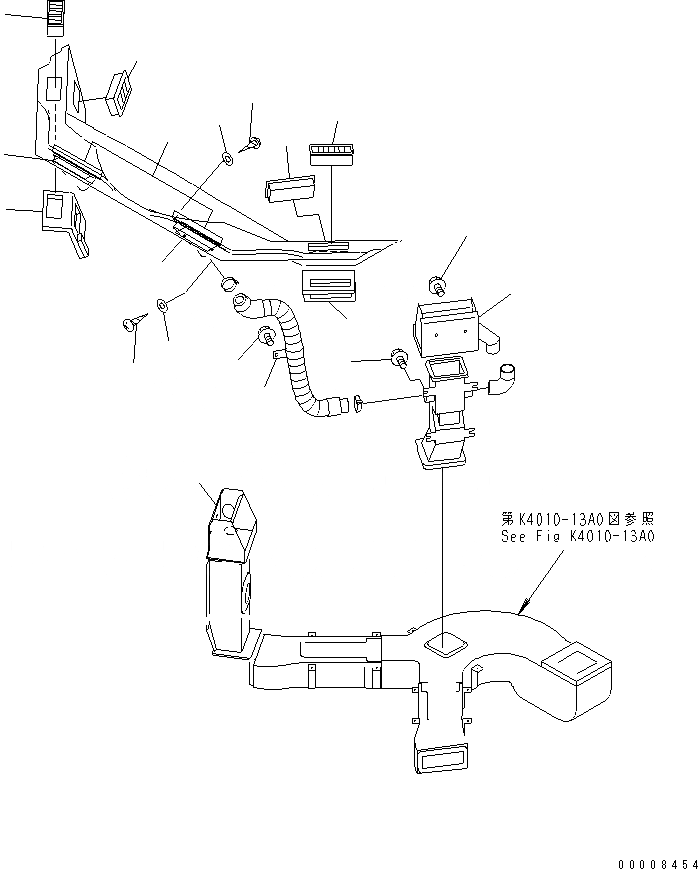 第K4010-13A0図参照
See Fig K4010-13A0

00008454